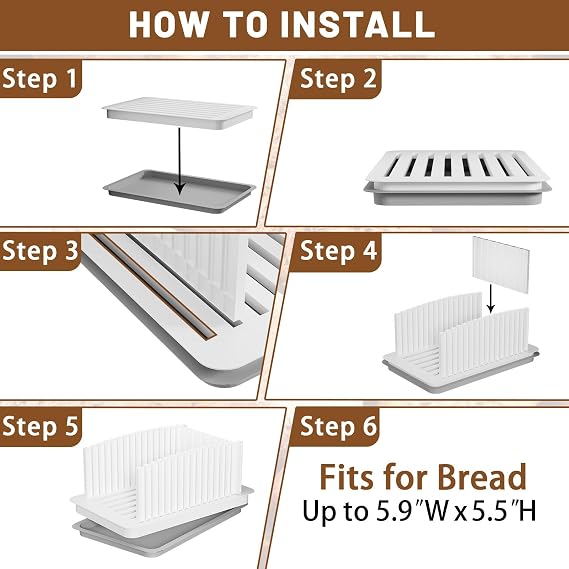 HOW TO INSTALL

Step 1

Step 2

Step 3

Step 4

Step 5

Step 6

Fits for Bread
Up to 5.9"W x 5.5"H