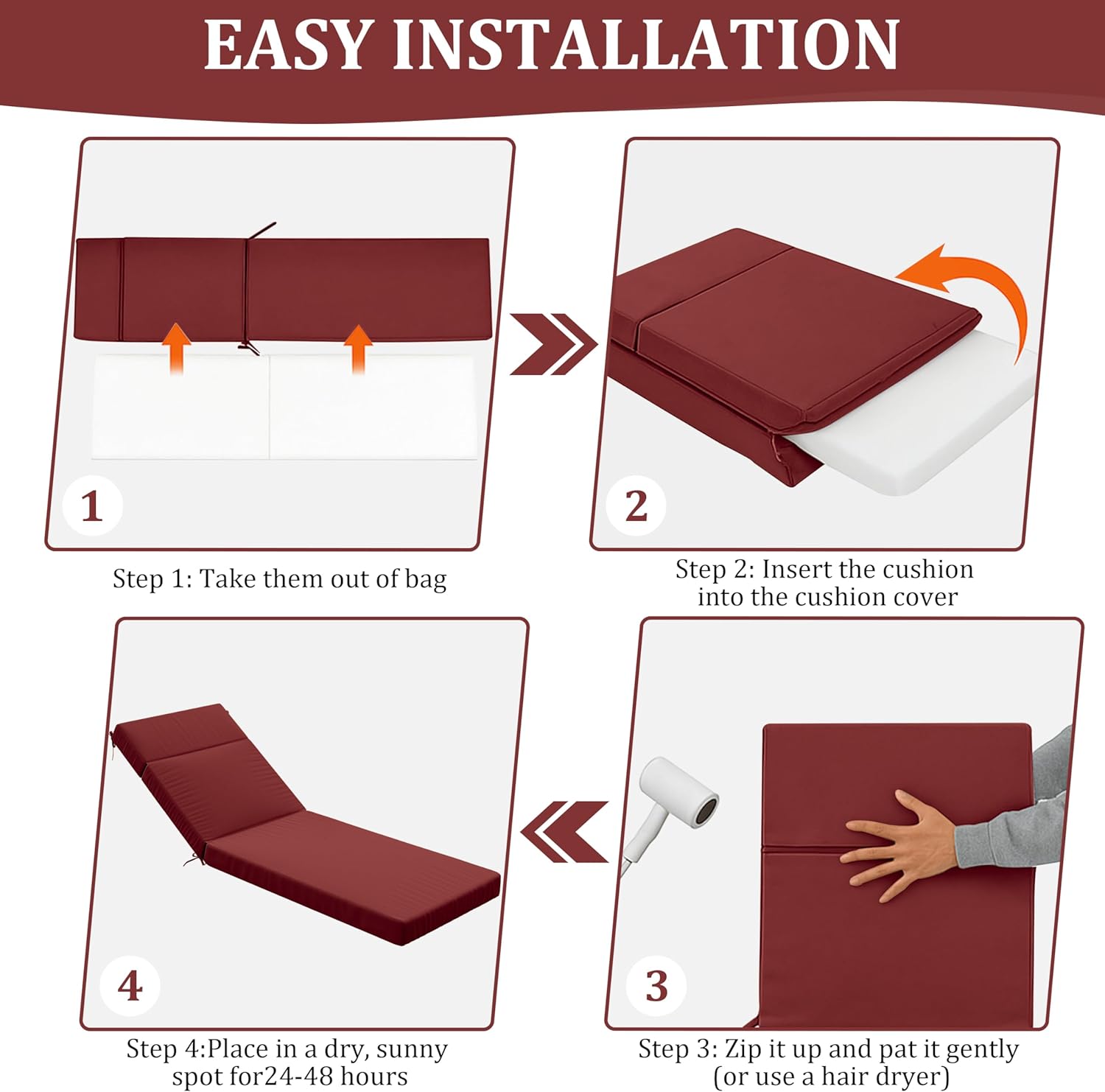 EASY INSTALLATION

1

Step 1: Take them out of bag

2

Step 2: Insert the cushion into the cushion cover

4

Step 4:Place in a dry, sunny spot for24-48 hours

3

Step 3: Zip it up and pat it gently (or use a hair dryer)