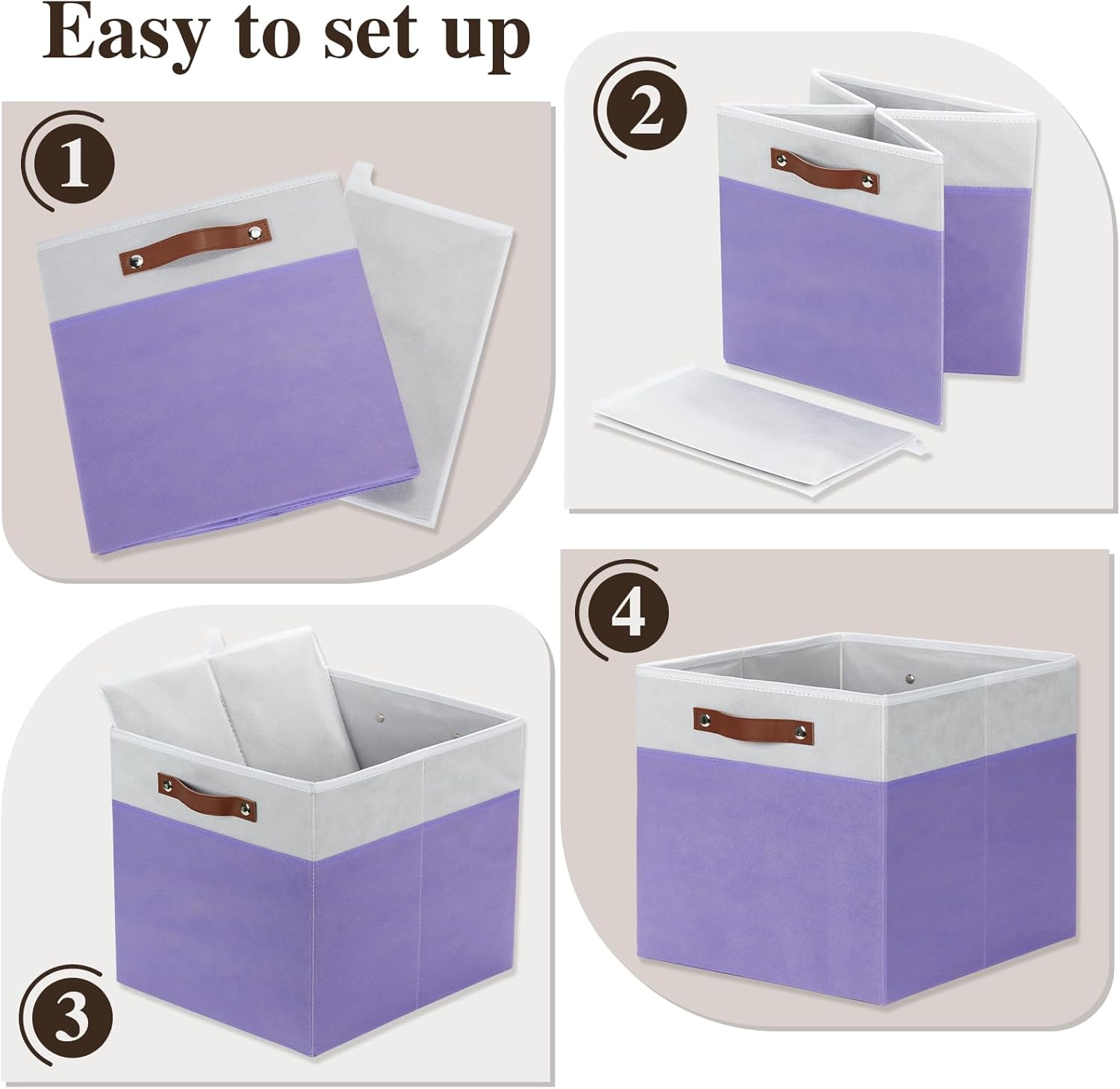 Easy to set up

1

2

3

4