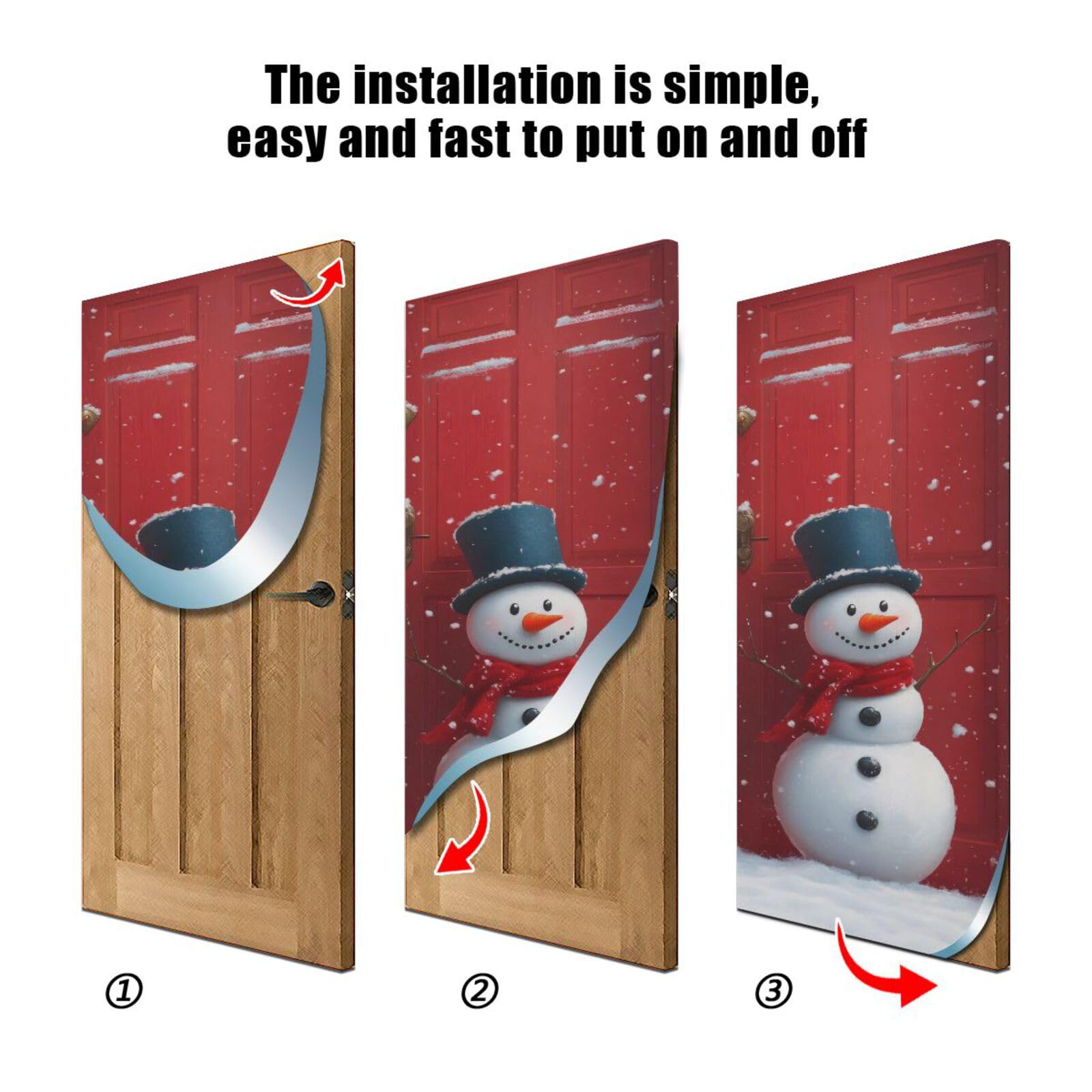 The installation is simple, easy and fast to put on and off

①

②

③