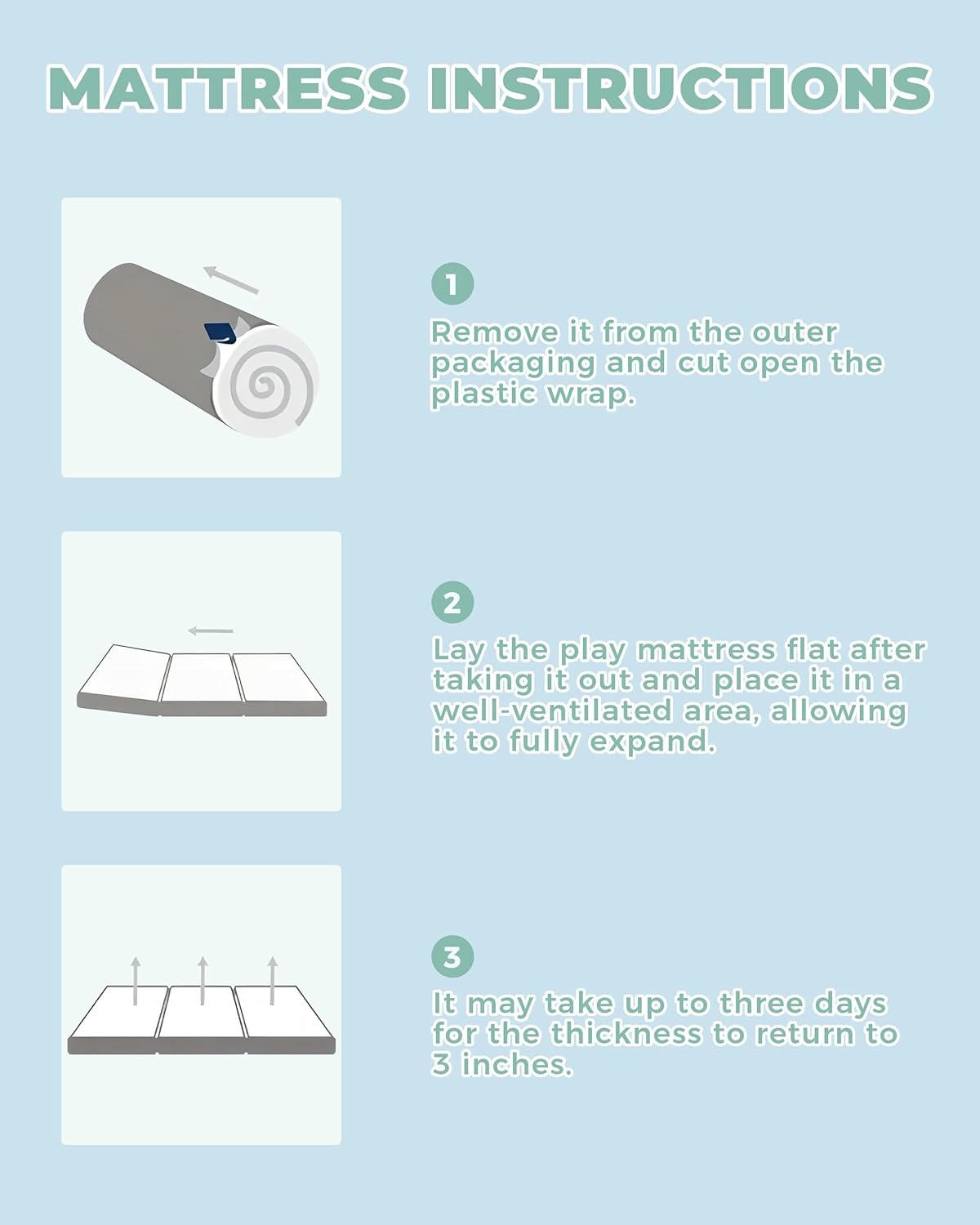 MATTRESS INSTRUCTIONS

1

Remove it from the outer packaging and cut open the plastic wrap.

2

Lay the play mattress flat after taking it out and place it in a well-ventilated area, allowing it to fully expand.

3

It may take up to three days for the thickness to return to 3 inches.