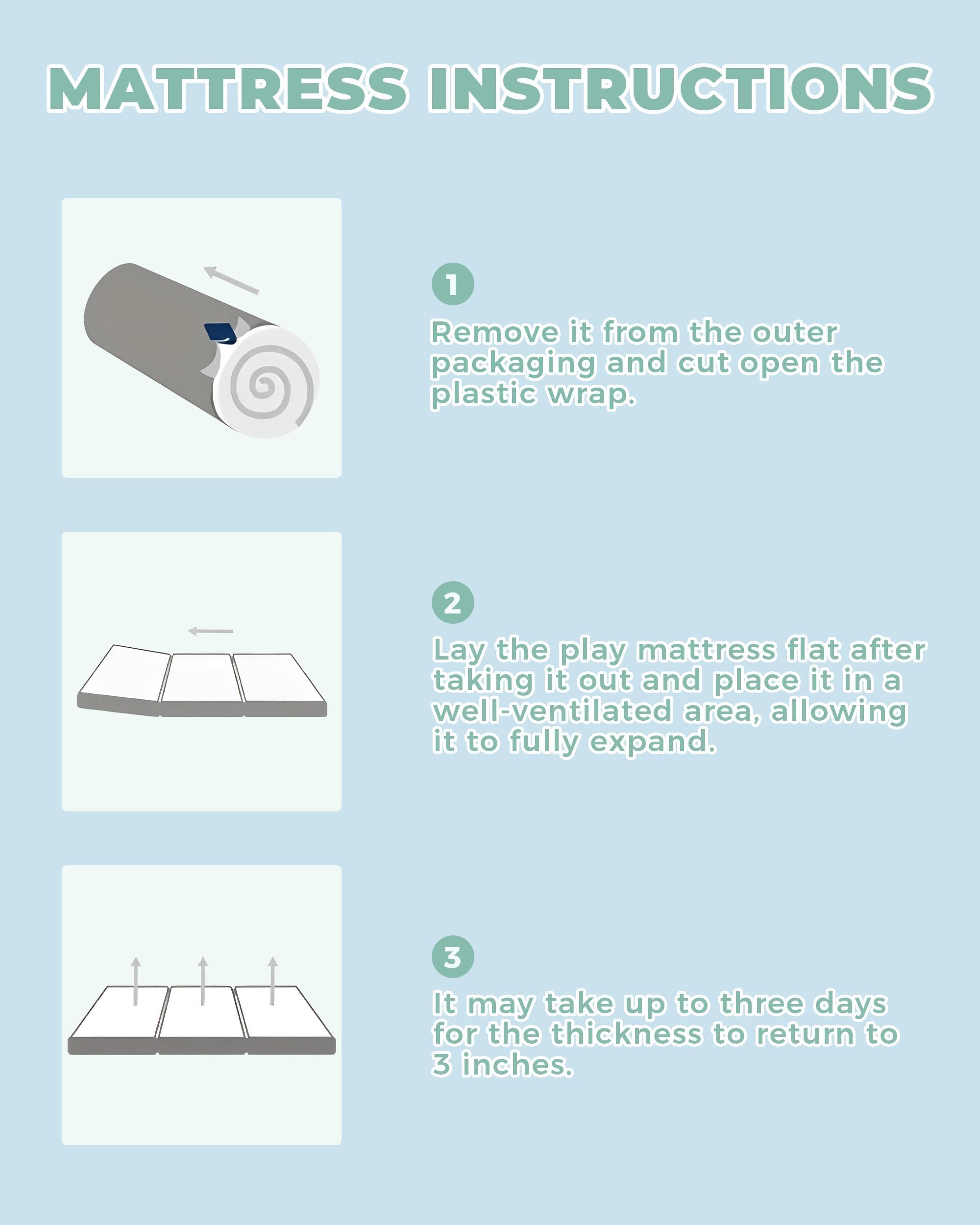 MATTRESS INSTRUCTIONS

1

Remove it from the outer packaging and cut open the plastic wrap.

2

Lay the play mattress flat after taking it out and place it in a well-ventilated area, allowing it to fully expand.

3

It may take up to three days for the thickness to return to 3 inches.