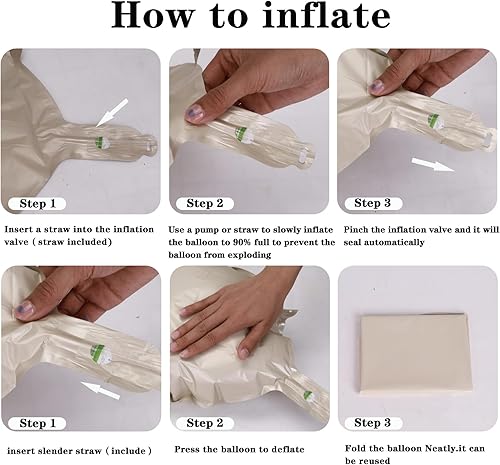 How to inflate

Step 1

Insert a straw into the inflation valve ( straw included)

Step 2

Use a pump or straw to slowly inflate the balloon to 90% full to prevent the balloon from exploding

Step 3

Pinch the inflation valve and it will seal automatically

Step 1

insert slender straw ( include )

Step 2

Press the balloon to deflate

Step 3

Fold the balloon Neatly.it can be reused