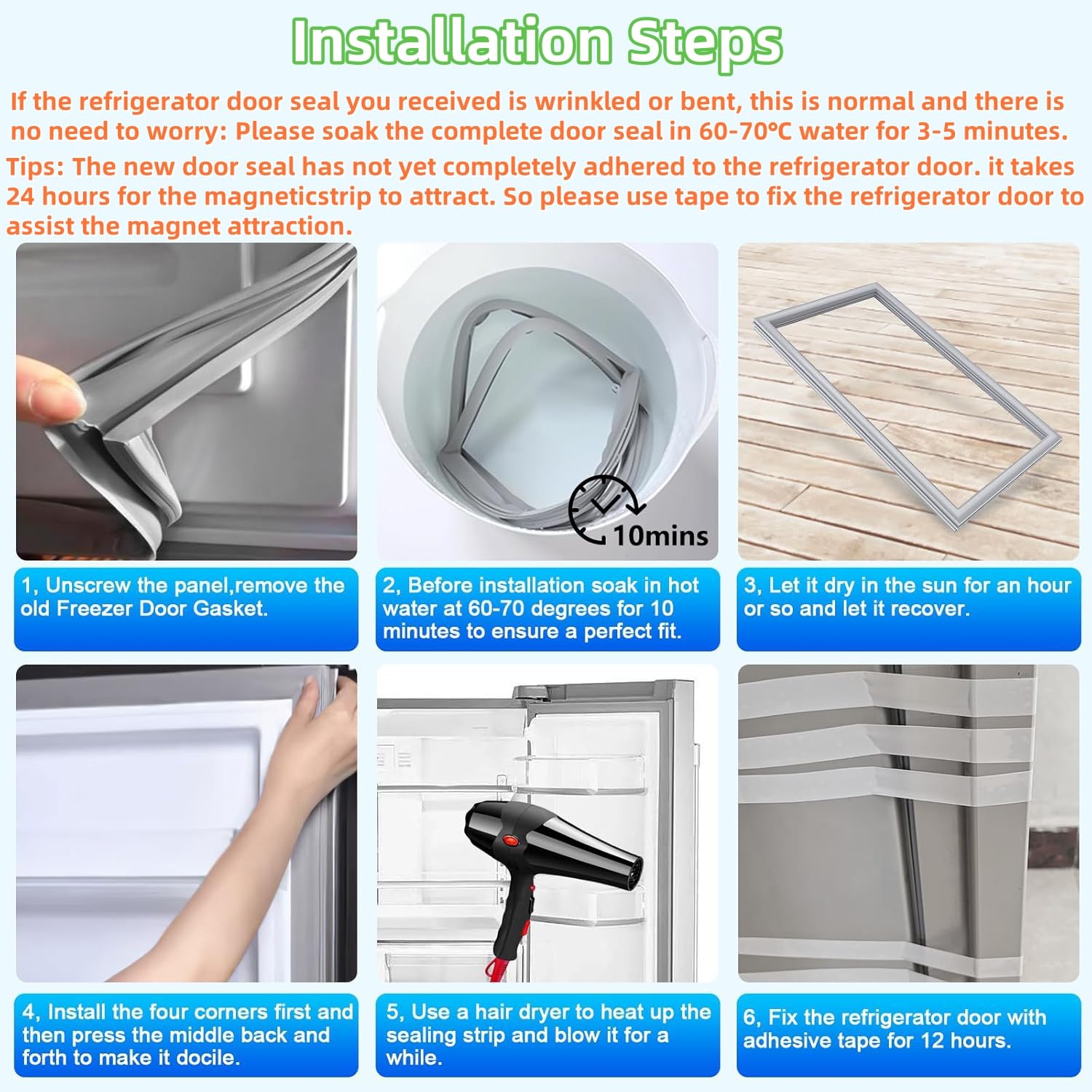 Installation Steps

If the refrigerator door seal you received is wrinkled or bent, this is normal and there is no need to worry: Please soak the complete door seal in 60-70℃ water for 3-5 minutes.

Tips: The new door seal has not yet completely adhered to the refrigerator door. it takes 24 hours for the magneticstrip to attract. So please use tape to fix the refrigerator door to assist the magnet attraction.

10mins

1, Unscrew the panel,remove the old Freezer Door Gasket.

2, Before installation soak in hot water at 60-70 degrees for 10 minutes to ensure a perfect fit.

3, Let it dry in the sun for an hour or so and let it recover.

4, Install the four corners first and then press the middle back and forth to make it docile.

5, Use a hair dryer to heat up the sealing strip and blow it for a while.

6, Fix the refrigerator door with adhesive tape for 12 hours.