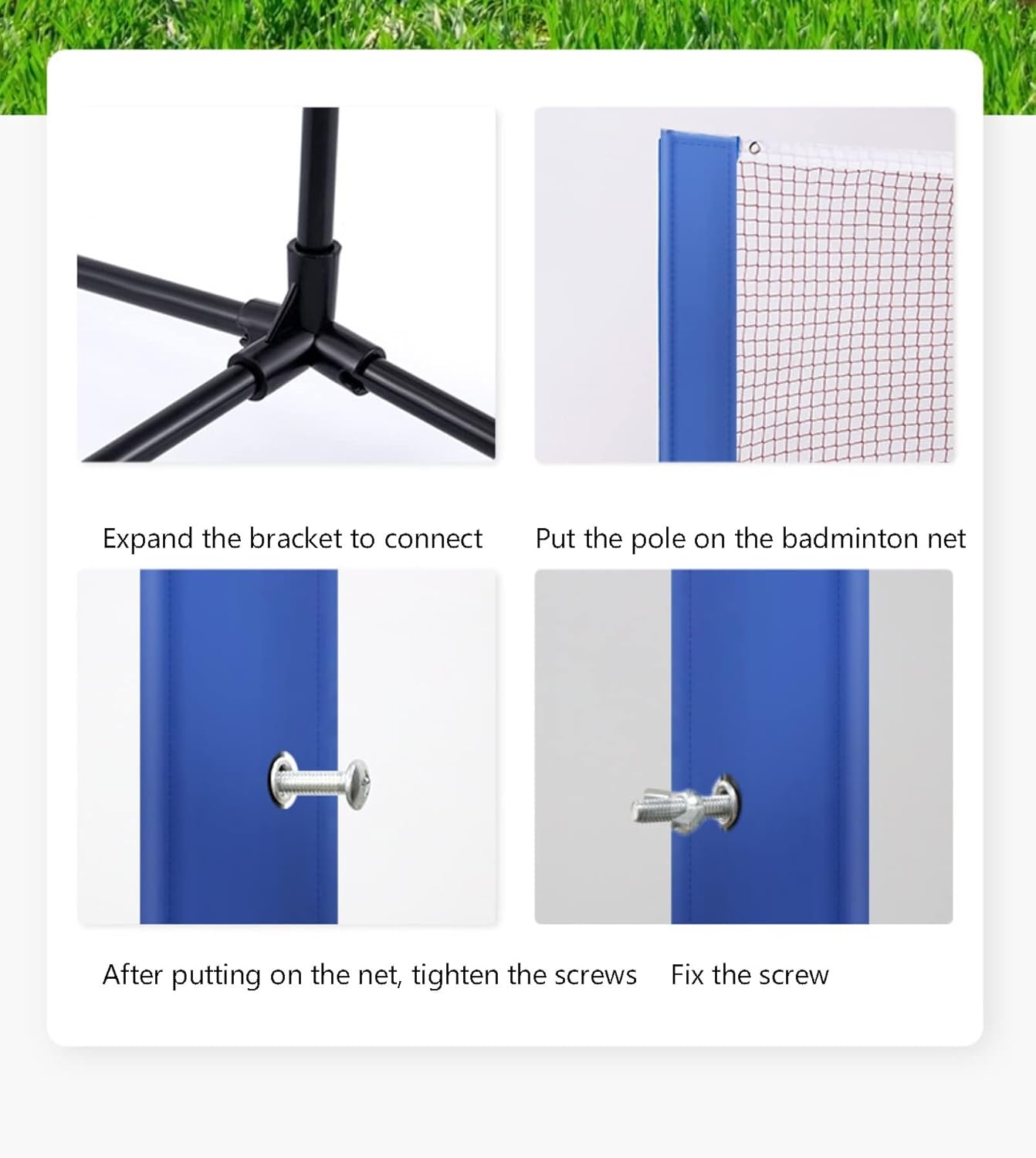 Expand the bracket to connect

Put the pole on the badminton net

After putting on the net, tighten the screws

Fix the screw