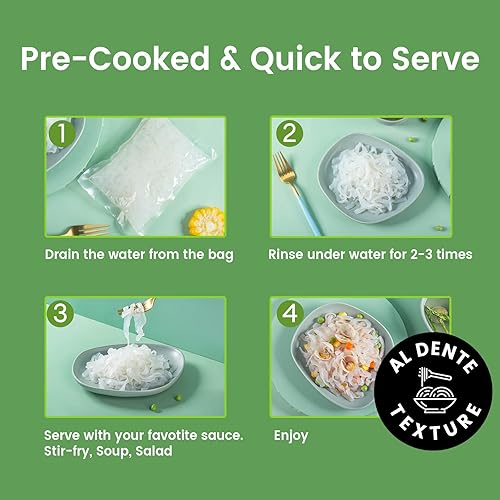 Pre-Cooked & Quick to Serve

1

Drain the water from the bag

2

Rinse under water for 2-3 times

3

Serve with your favotite sauce. Stir-fry, Soup, Salad

4

Enjoy

AL DENTE TEXTURE