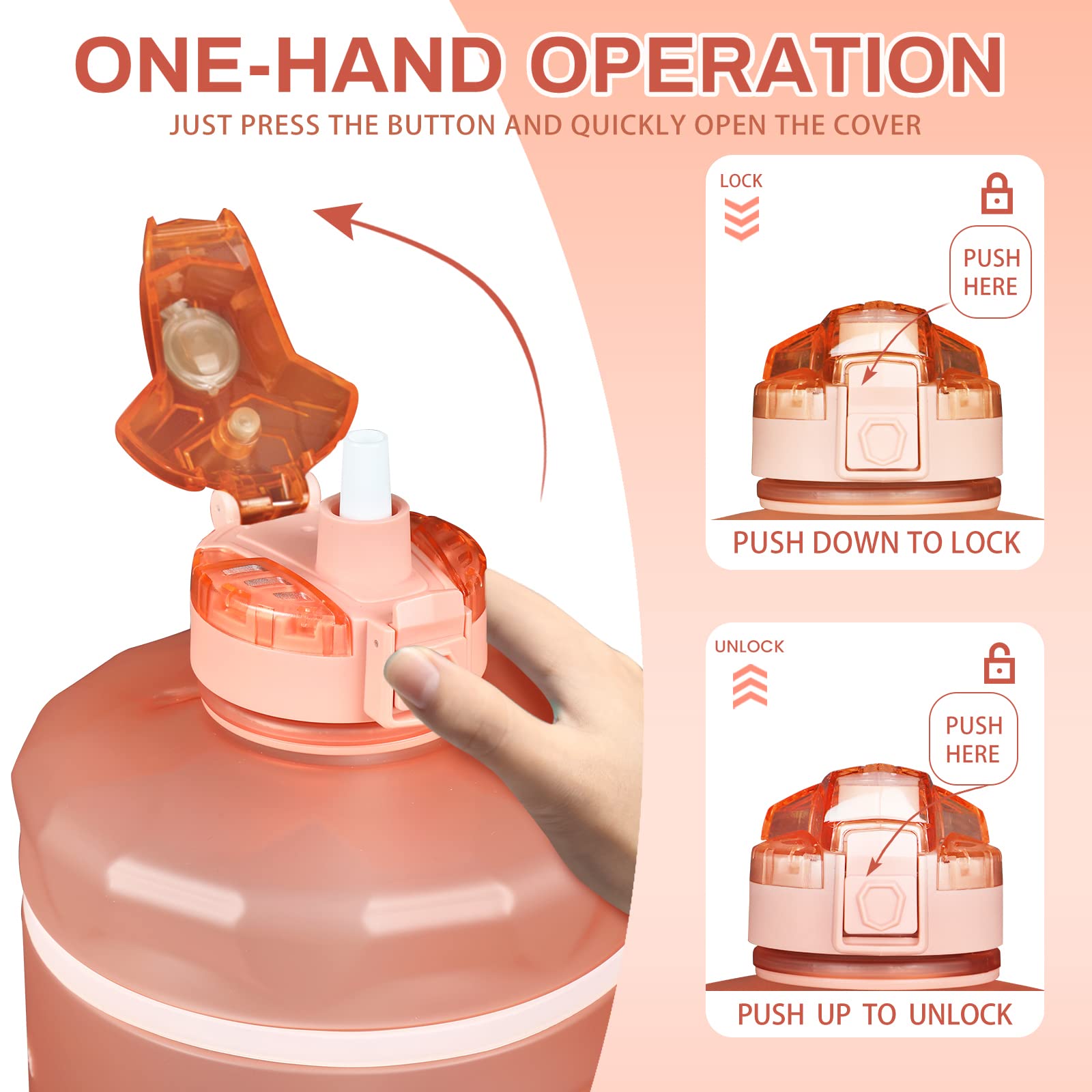 ONE-HAND OPERATION
JUST PRESS THE BUTTON AND QUICKLY OPEN THE COVER

LOCK

PUSH HERE

PUSH DOWN TO LOCK

UNLOCK

PUSH HERE

PUSH UP TO UNLOCK