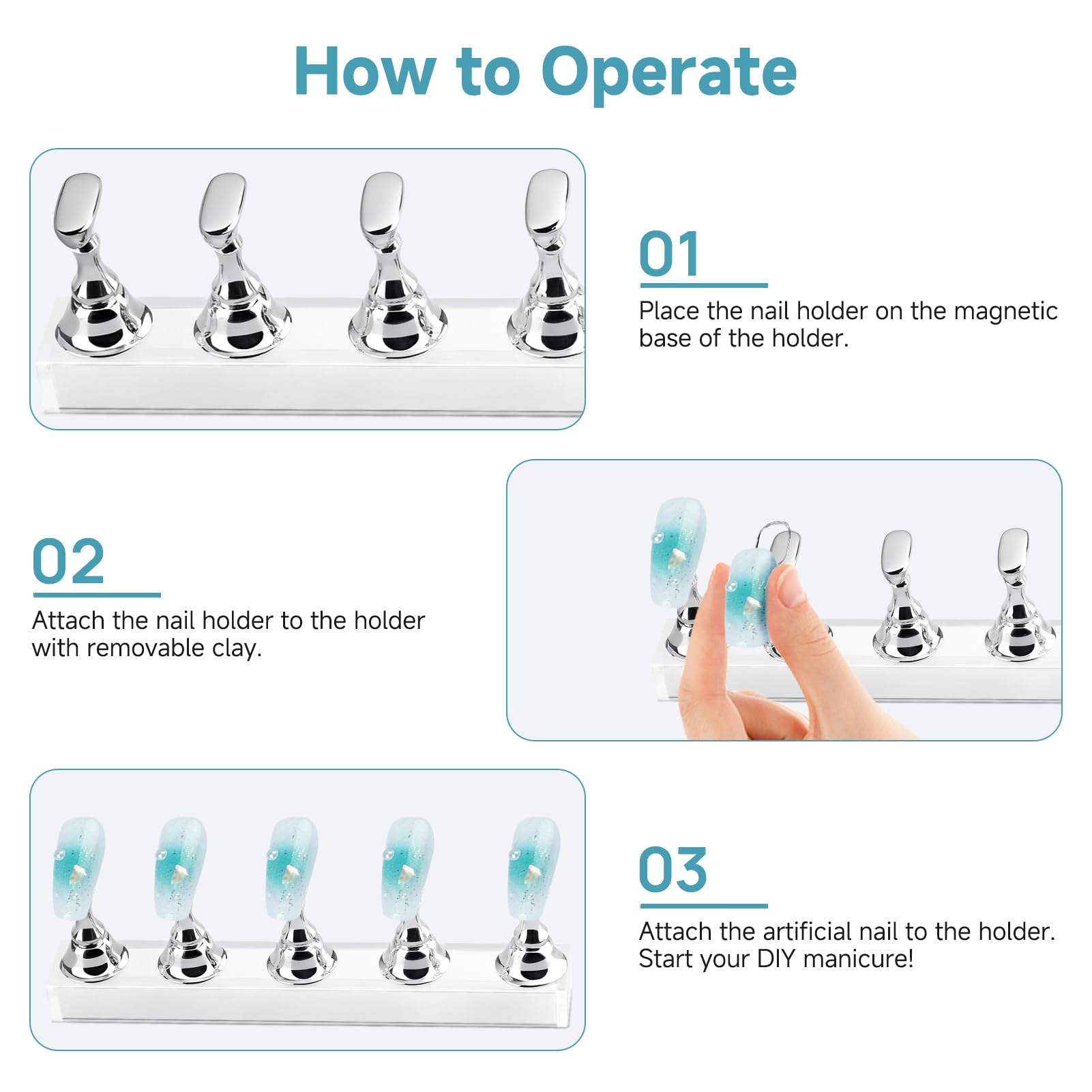 How to Operate

01

Place the nail holder on the magnetic base of the holder.

02

Attach the nail holder to the holder with removable clay.

03

Attach the artificial nail to the holder. Start your DIY manicure!