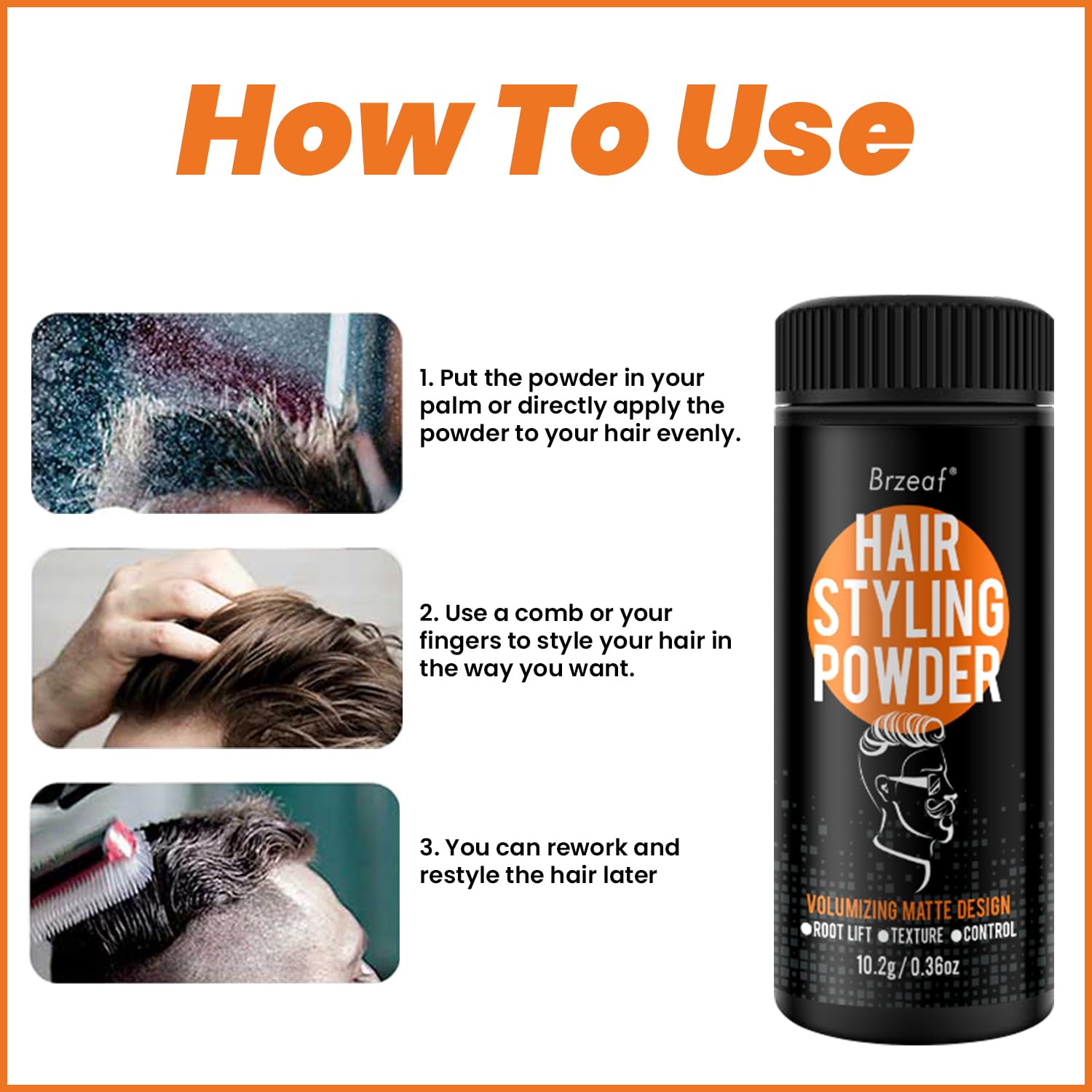 How To Use

1. Put the powder in your palm or directly apply the powder to your hair evenly.

2. Use a comb or your fingers to style your hair in the way you want.

3. You can rework and restyle the hair later

Brzeaf®

HAIR STYLING POWDER

VOLUMIZING MATTE DESIGN
●ROOT LIFT ●TEXTURE ●CONTROL
10.2g / 0.36oz