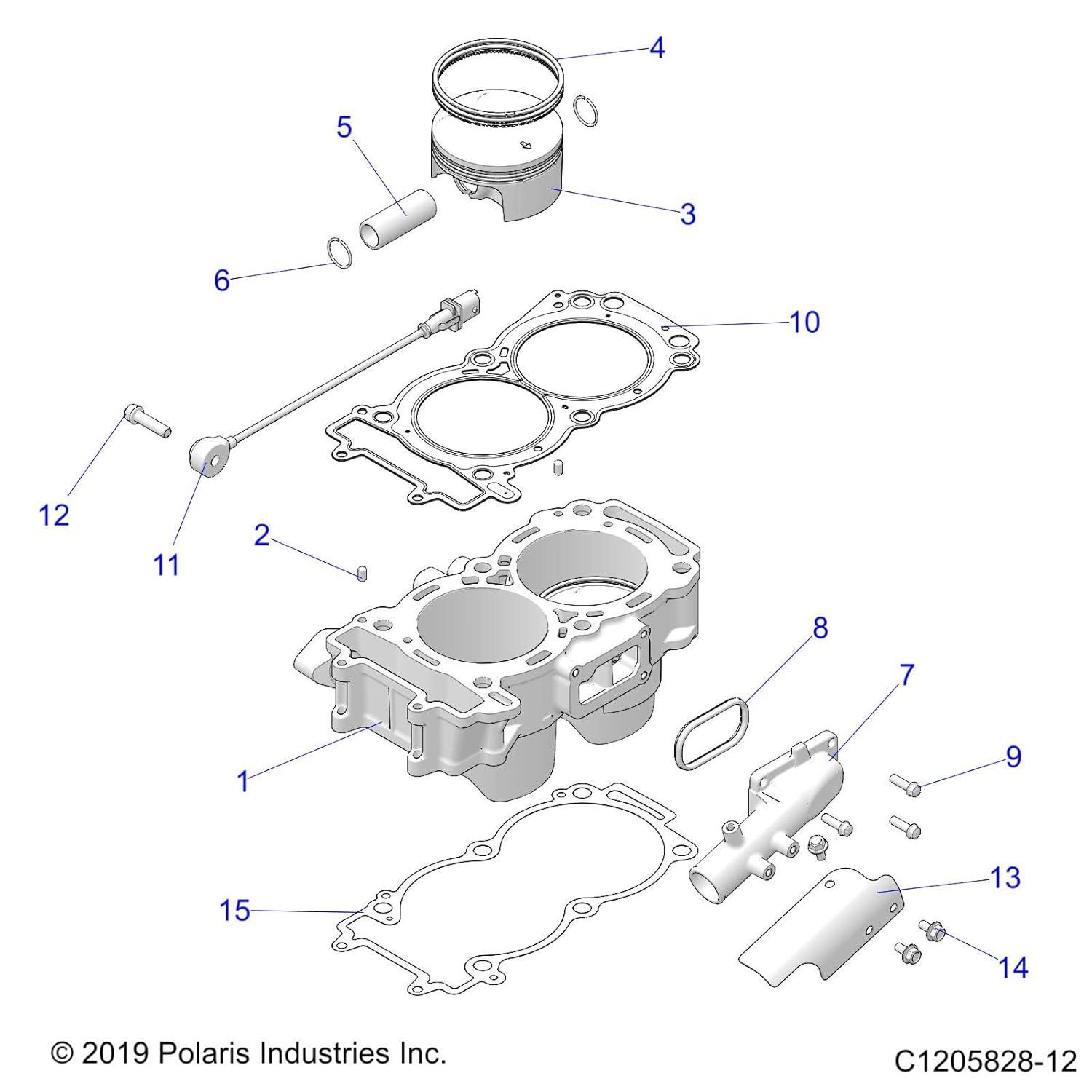 4
5
3
6
10
12
11
2
8
7
9
1
13
15
14

© 2019 Polaris Industries Inc.

C1205828-12