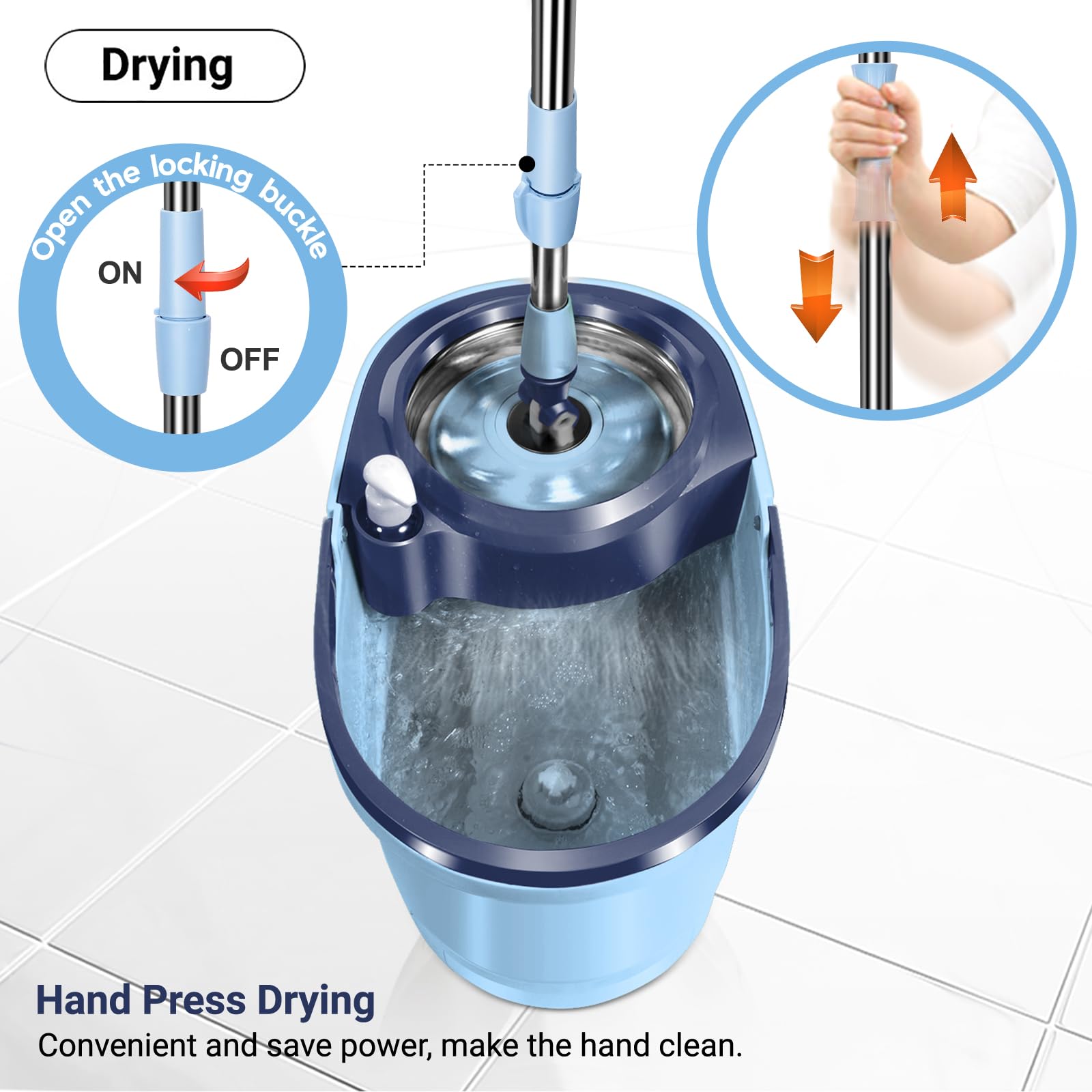 Drying

Open the locking buckle

ON

OFF

Hand Press Drying
Convenient and save power, make the hand clean.