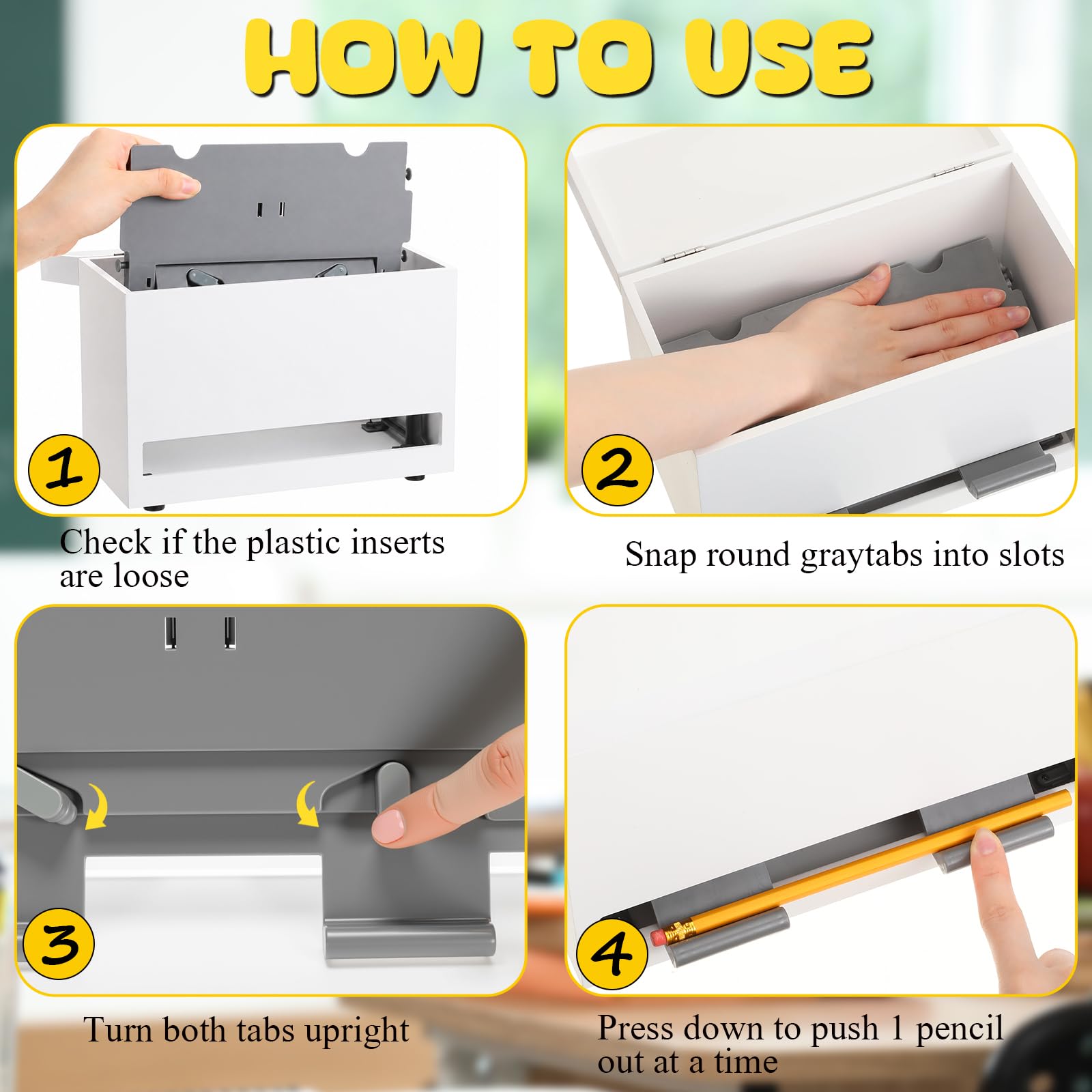 HOW TO USE

1

Check if the plastic inserts are loose

2

Snap round graytabs into slots

3

Turn both tabs upright

4

Press down to push 1 pencil out at a time