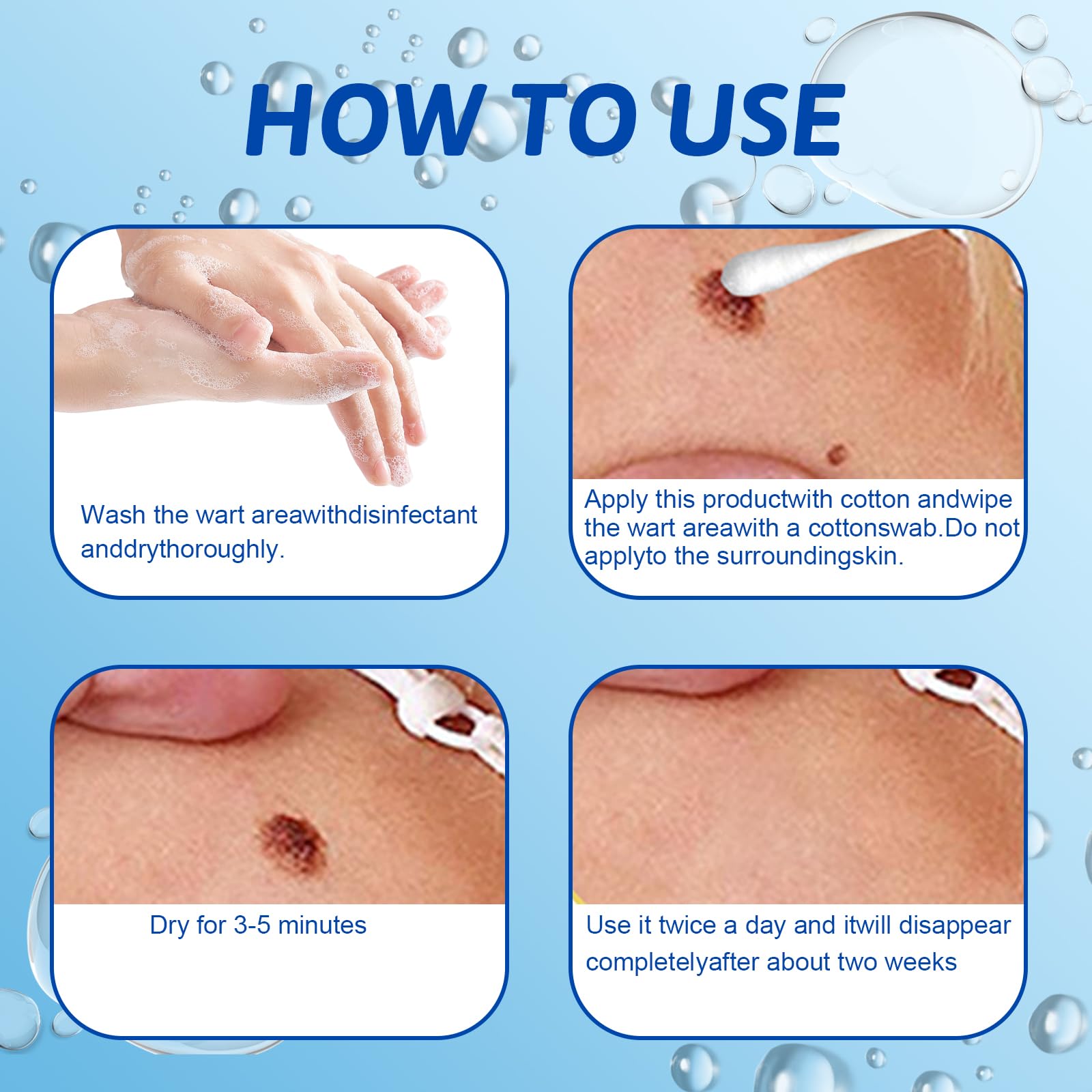 HOW TO USE

Wash the wart areawithdisinfectant anddrythoroughly.

Apply this productwith cotton andwipe the wart areawith a cottonswab.Do not applyto the surroundingskin.

Dry for 3-5 minutes

Use it twice a day and itwill disappear completelyafter about two weeks