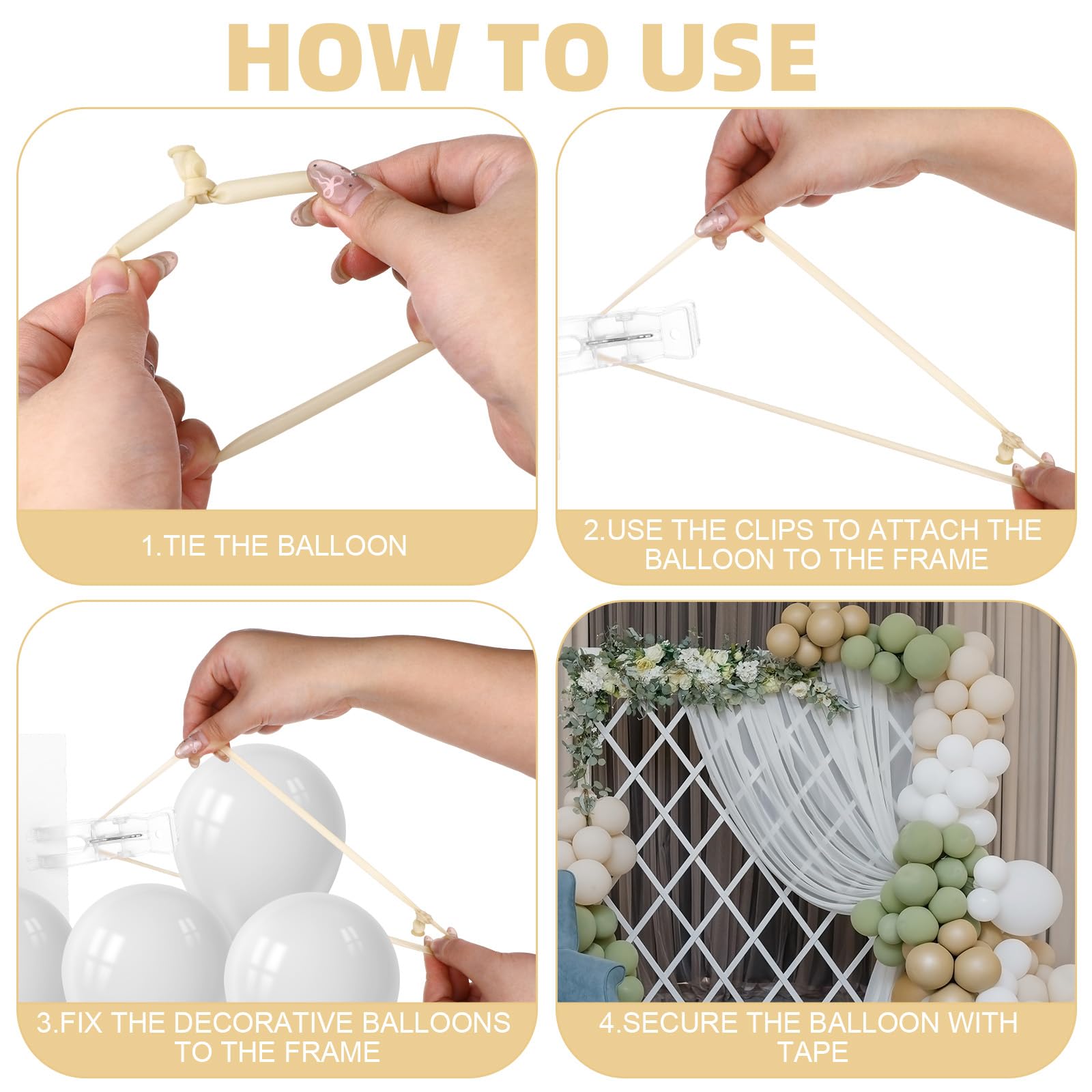 HOW TO USE

1.TIE THE BALLOON

2.USE THE CLIPS TO ATTACH THE BALLOON TO THE FRAME

3.FIX THE DECORATIVE BALLOONS TO THE FRAME

4.SECURE THE BALLOON WITH TAPE