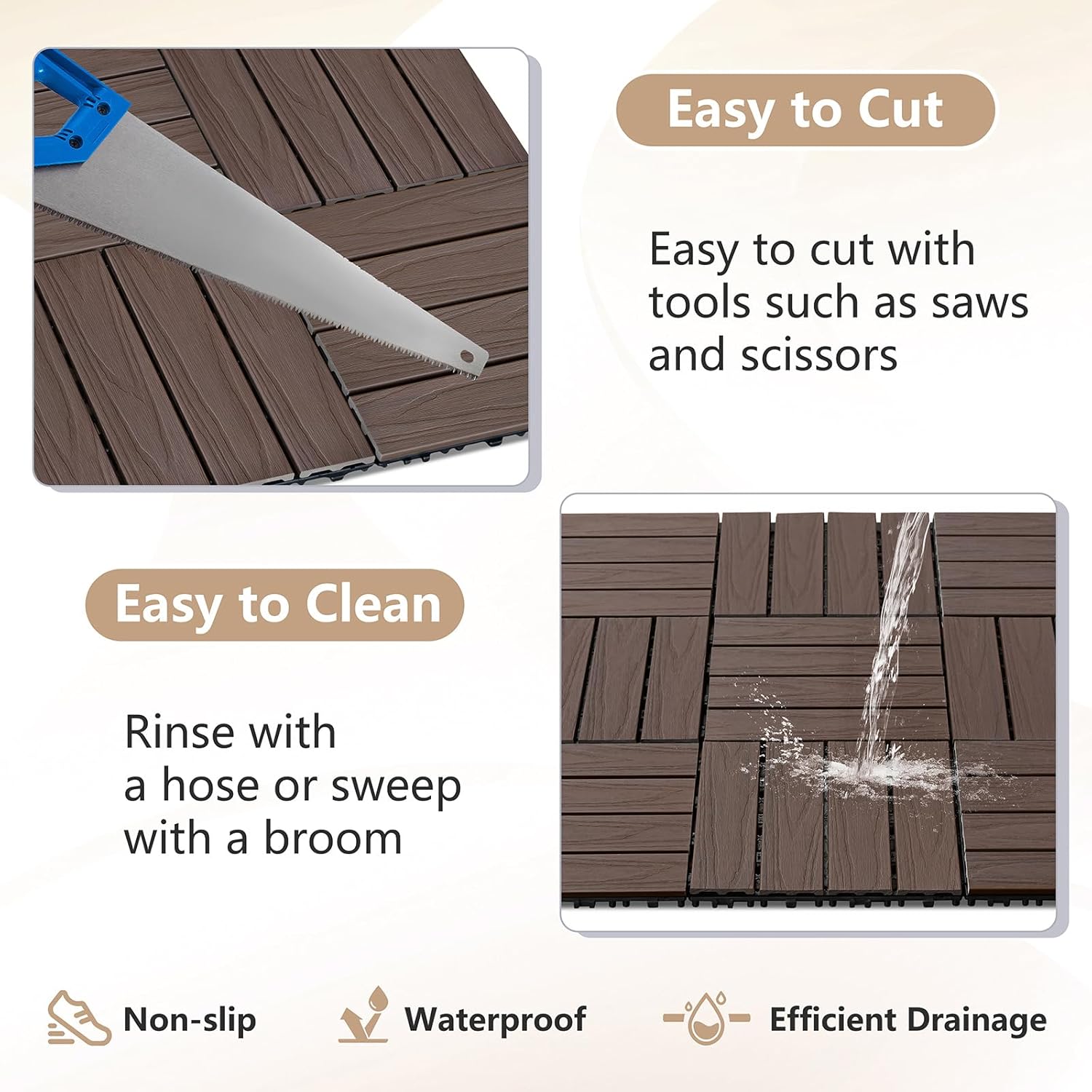 Easy to Cut

Easy to cut with tools such as saws and scissors

Easy to Clean

Rinse with a hose or sweep with a broom

Non-slip

Waterproof

Efficient Drainage