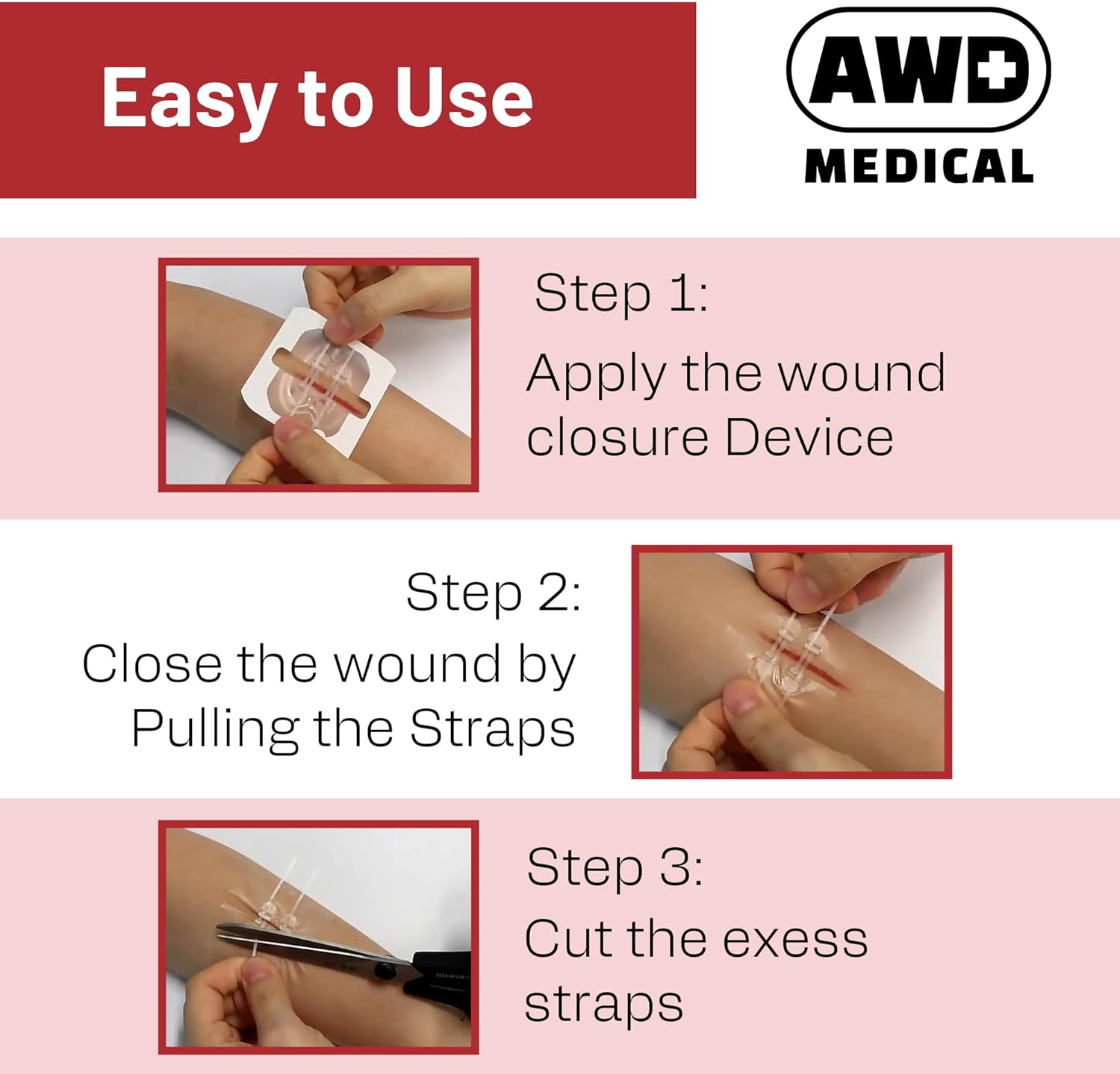 Easy to Use

AWD
MEDICAL

Step 1:
Apply the wound closure Device

Step 2:
Close the wound by Pulling the Straps

Step 3:
Cut the exess straps