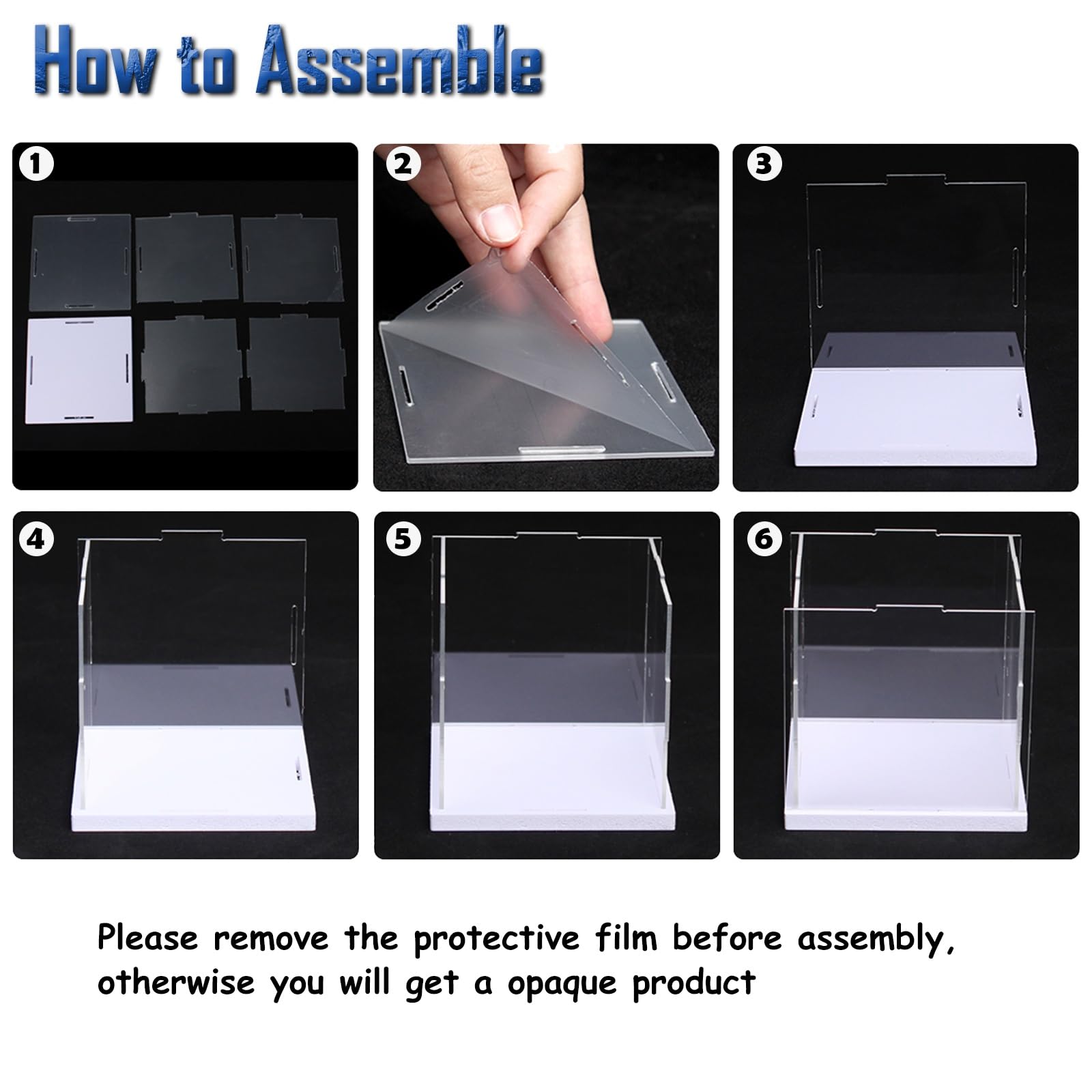 How to Assemble

1

2

3

4

5

6

Please remove the protective film before assembly, otherwise you will get a opaque product