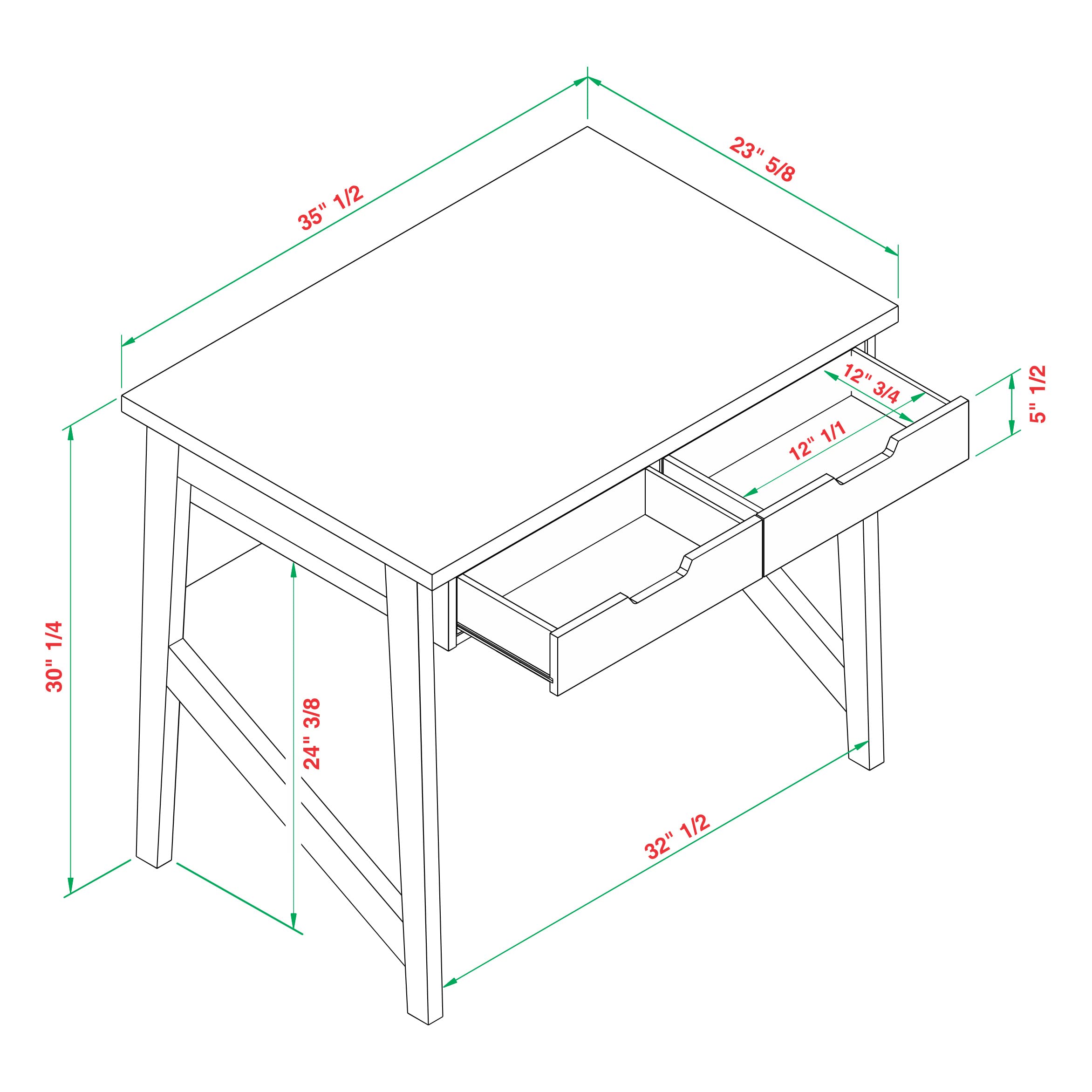 35" 1/2

23" 5/8

12" 3/4

5" 1/2

12" 1/1

30" 1/4

24" 3/8

32" 1/2