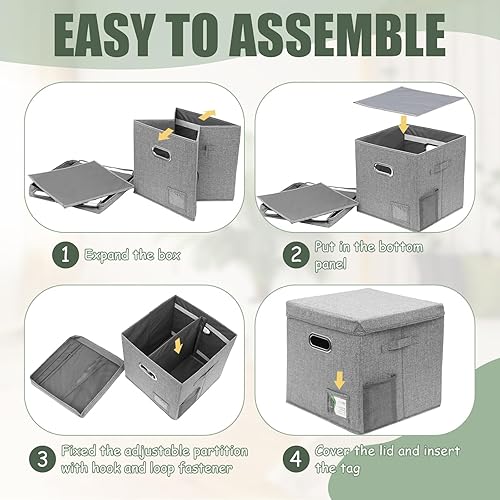 EASY TO ASSEMBLE

1 Expand the box

2 Put in the bottom panel

3 Fixed the adjustable partition with hook and loop fastener

4 Cover the lid and insert the tag