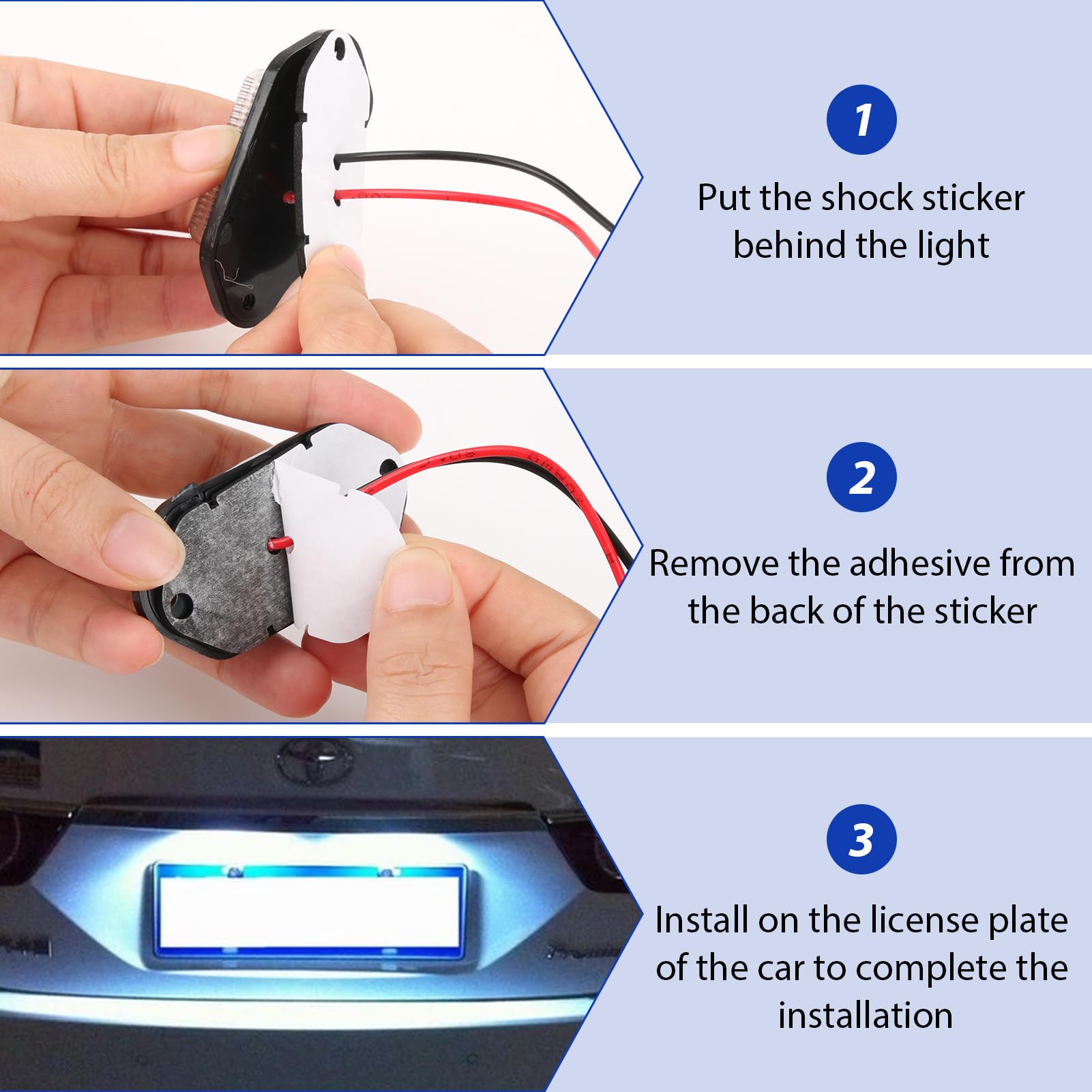 1
Put the shock sticker behind the light

2
Remove the adhesive from the back of the sticker

3
Install on the license plate of the car to complete the installation