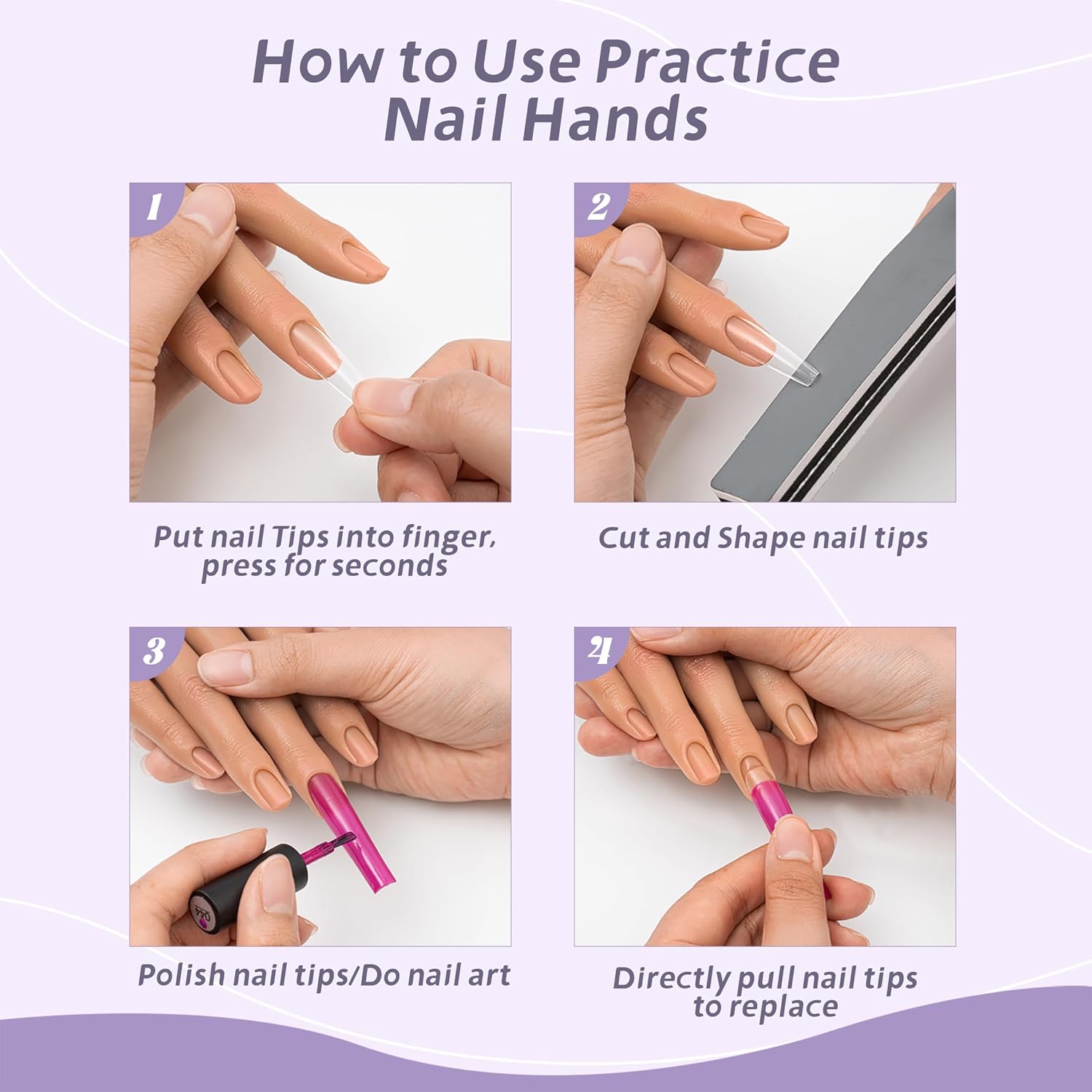 How to Use Practice Nail Hands

1

Put nail Tips into finger, press for seconds

2

Cut and Shape nail tips

3

044

Polish nail tips/Do nail art

4

Directly pull nail tips to replace