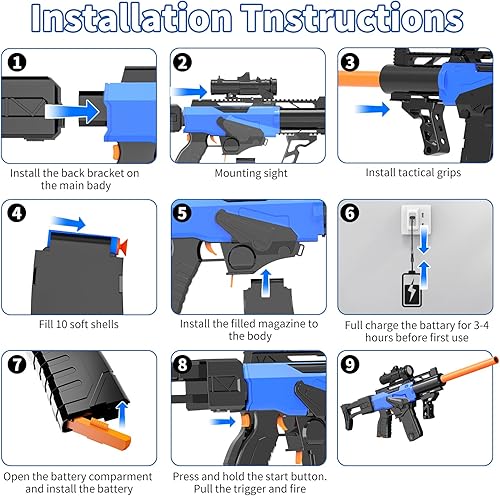 Installation Tnstructions

1
Install the back bracket on the main body

2
Mounting sight

3
Install tactical grips

4
Fill 10 soft shells

5
Install the filled magazine to the body

6
Full charge the battary for 3-4 hours before first use

7
Open the battery comparment and install the battery

8
Press and hold the start button. Pull the trigger and fire

9