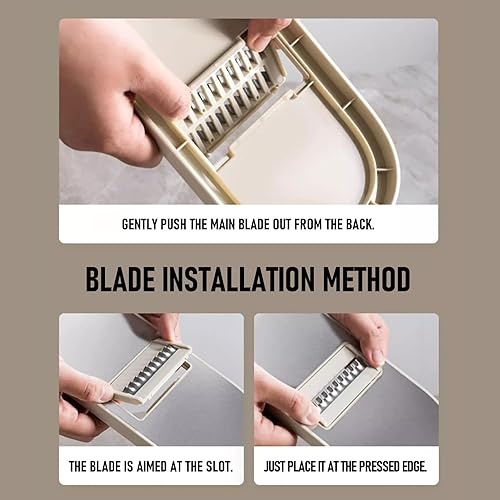 GENTLY PUSH THE MAIN BLADE OUT FROM THE BACK.

BLADE INSTALLATION METHOD

THE BLADE IS AIMED AT THE SLOT.

JUST PLACE IT AT THE PRESSED EDGE.