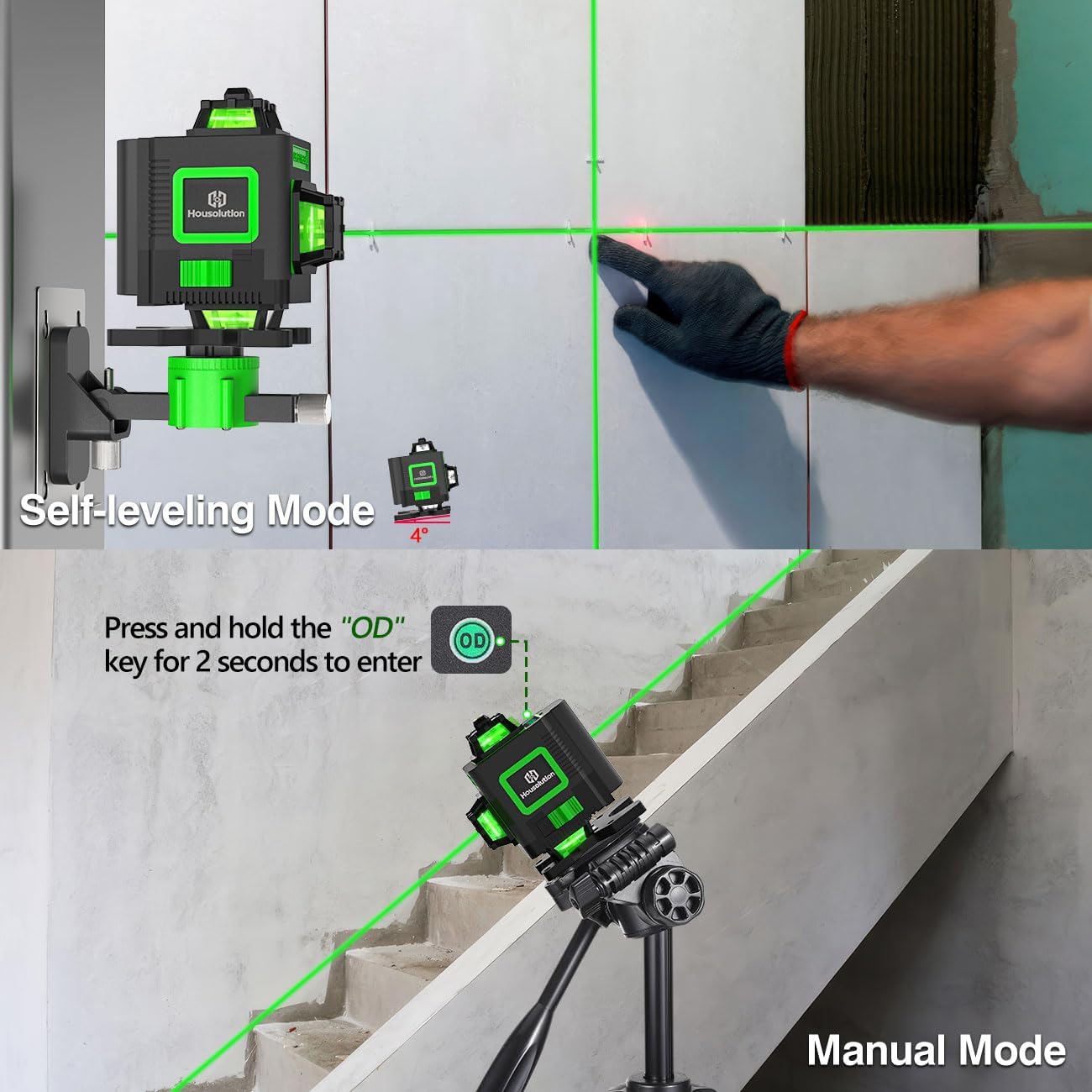 Housolution

Self-leveling Mode

4°

Press and hold the "OD" key for 2 seconds to enter

OD

Housolution

Manual Mode