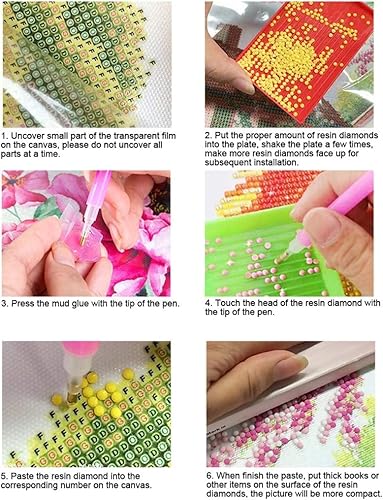 1. Uncover small part of the transparent film on the canvas, please do not uncover all parts at a time.

2. Put the proper amount of resin diamonds into the plate, shake the plate a few times, make more resin diamonds face up for subsequent installation.

3. Press the mud glue with the tip of the pen.

4. Touch the head of the resin diamond with the tip of the pen.

5. Paste the resin diamond into the corresponding number on the canvas.

6. When finish the paste, put thick books or other items on the surface of the resin diamonds, the picture will be more compact.