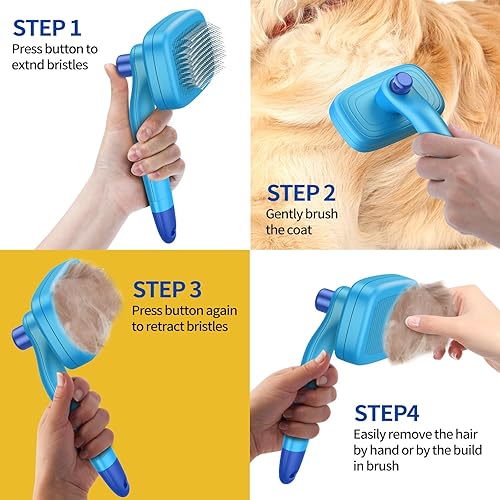 STEP 1
Press button to extnd bristles

STEP 2
Gently brush the coat

STEP 3
Press button again to retract bristles

STEP4
Easily remove the hair by hand or by the build in brush