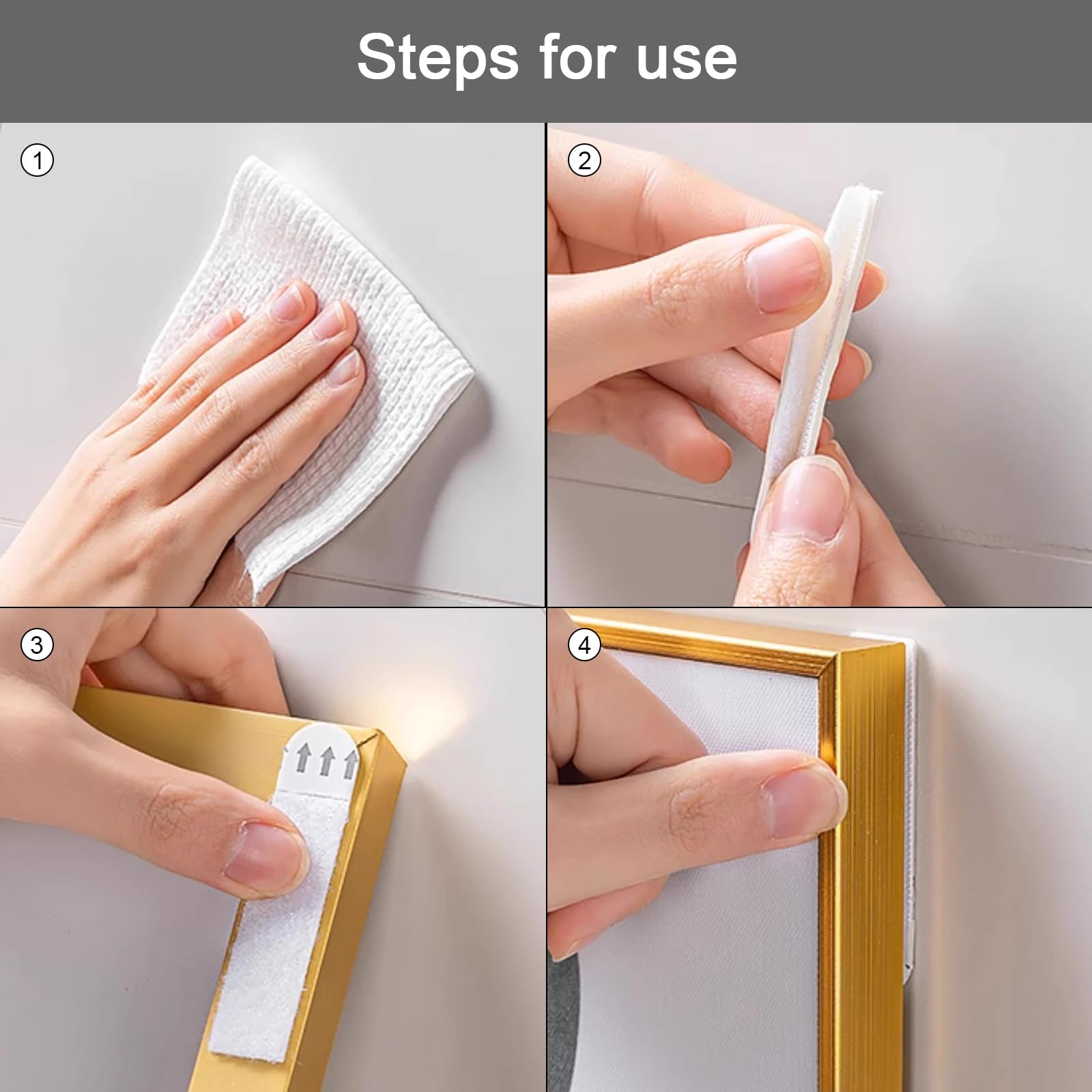 Steps for use

①

②

③

④