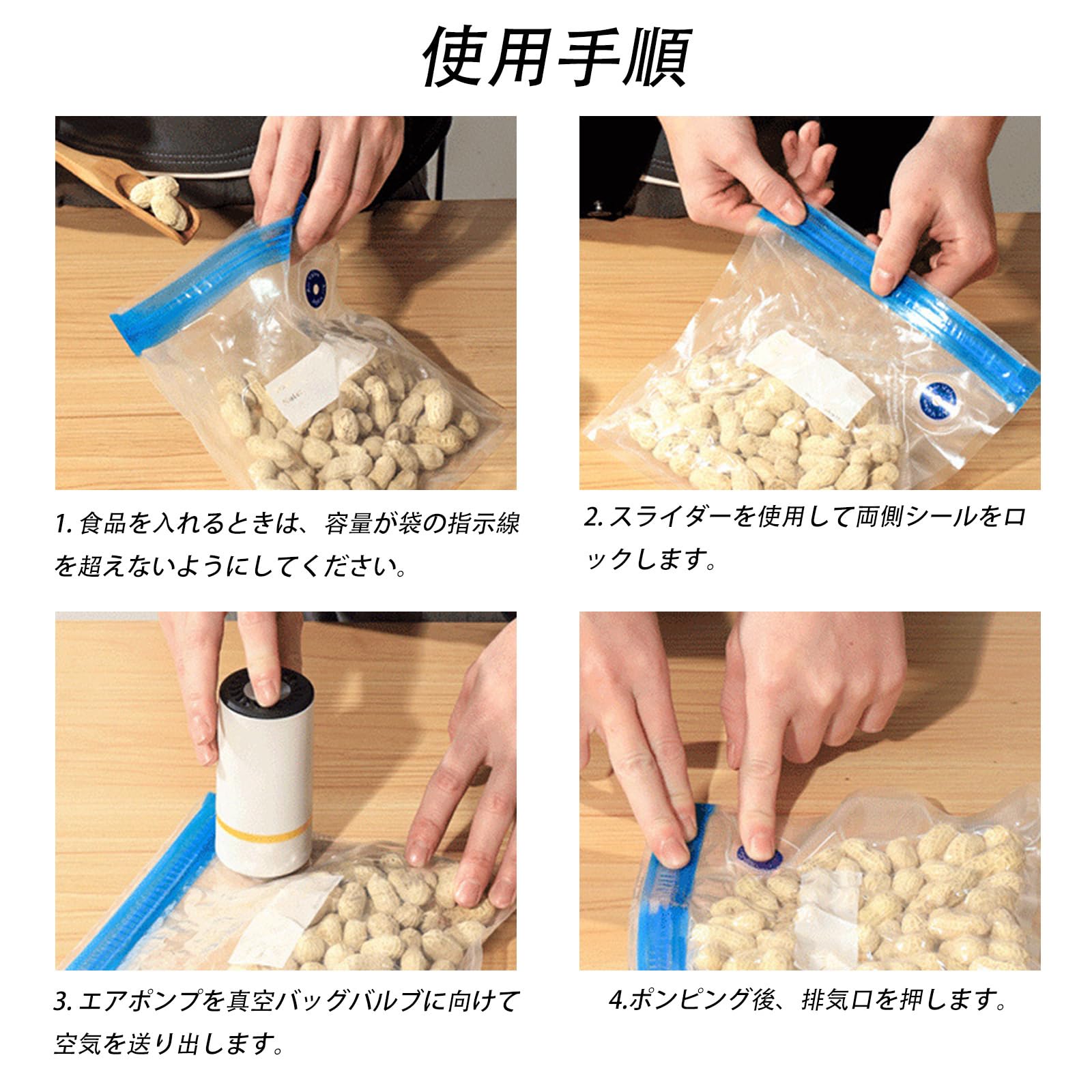 使用手順

1. 食品を入れるときは、容量が袋の指示線を超えないようにしてください。

2. スライダーを使用して両側シールをロックします。

3. エアポンプを真空バッグバルブに向けて空気を送り出します。

4.ポンピング後、排気口を押します。