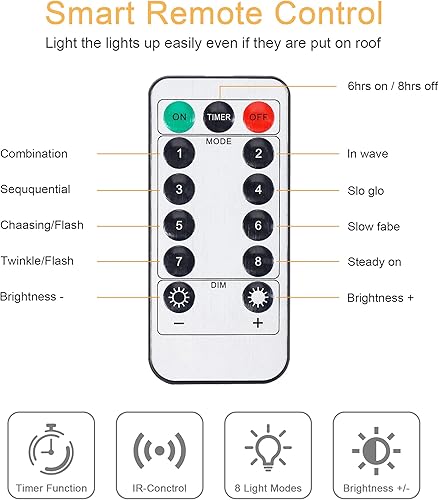 Smart Remote Control

Light the lights up easily even if they are put on roof

6hrs on / 8hrs off

ON TIMER OFF

MODE

Combination 1 2 In wave

Seququential 3 4 Slo glo

Chaasing/Flash 5 6 Slow fabe

Twinkle/Flash 7 8 Steady on

DIM

Brightness - Brightness +

− +

Timer Function

IR-Conctrol

8 Light Modes

Brightness +/-