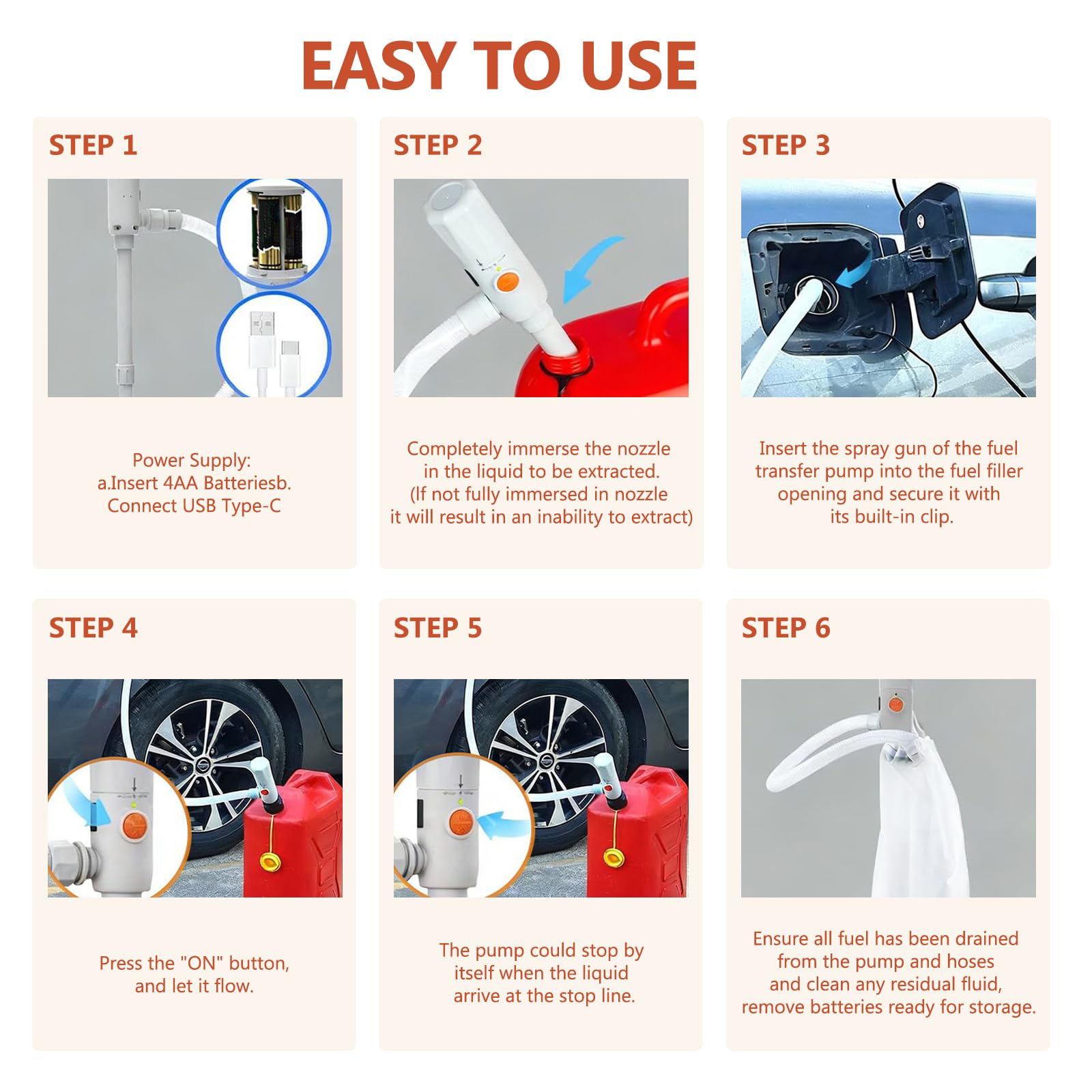 EASY TO USE

STEP 1

Power Supply:
a.Insert 4AA Batteriesb.
Connect USB Type-C

STEP 2

Completely immerse the nozzle in the liquid to be extracted. (If not fully immersed in nozzle it will result in an inability to extract)

STEP 3

Insert the spray gun of the fuel transfer pump into the fuel filler opening and secure it with its built-in clip.

STEP 4

Press the "ON" button, and let it flow.

STEP 5

The pump could stop by itself when the liquid arrive at the stop line.

STEP 6

Ensure all fuel has been drained from the pump and hoses and clean any residual fluid, remove batteries ready for storage.