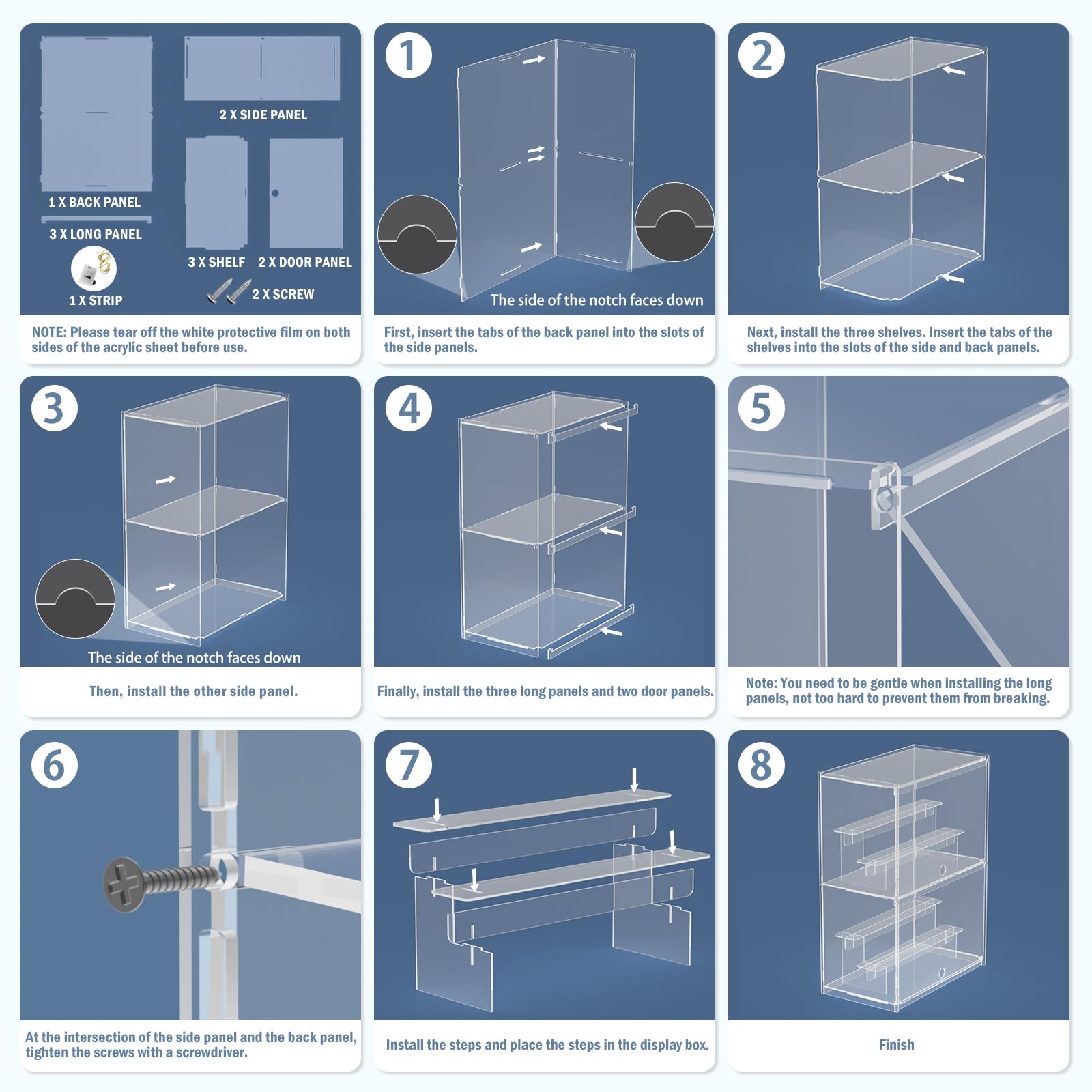 2 X SIDE PANEL

1 X BACK PANEL

3 X LONG PANEL

3 X SHELF 2 X DOOR PANEL

1 X STRIP

2 X SCREW

NOTE: Please tear off the white protective film on both sides of the acrylic sheet before use.

1

The side of the notch faces down

First, insert the tabs of the back panel into the slots of the side panels.

2

Next, install the three shelves. Insert the tabs of the shelves into the slots of the side and back panels.

3

The side of the notch faces down

Then, install the other side panel.

4

Finally, install the three long panels and two door panels.

5

Note: You need to be gentle when installing the long panels, not too hard to prevent them from breaking.

6

At the intersection of the side panel and the back panel, tighten the screws with a screwdriver.

7

Install the steps and place the steps in the display box.

8

Finish