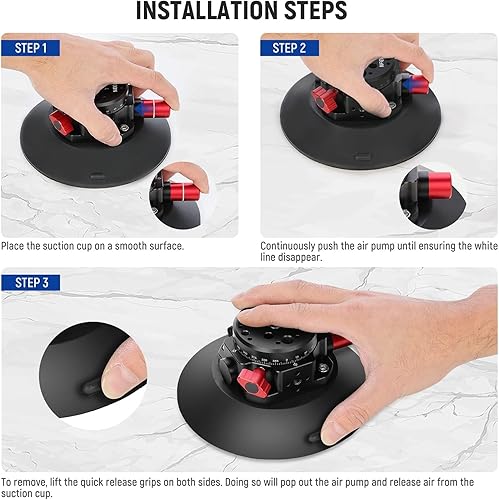 INSTALLATION STEPS

STEP 1

Place the suction cup on a smooth surface.

STEP 2

Continuously push the air pump until ensuring the white line disappear.

STEP 3

To remove, lift the quick release grips on both sides. Doing so will pop out the air pump and release air from the suction cup.