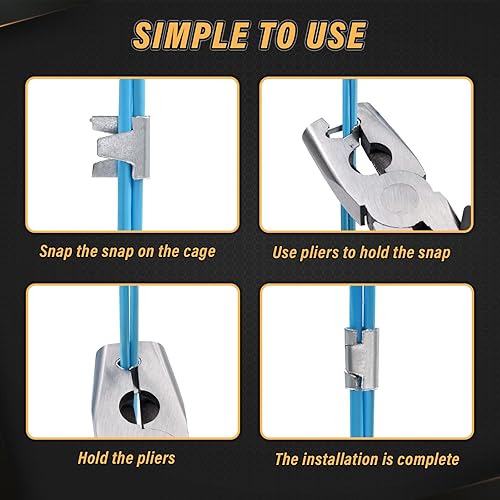 SIMPLE TO USE

Snap the snap on the cage

Use pliers to hold the snap

Hold the pliers

The installation is complete