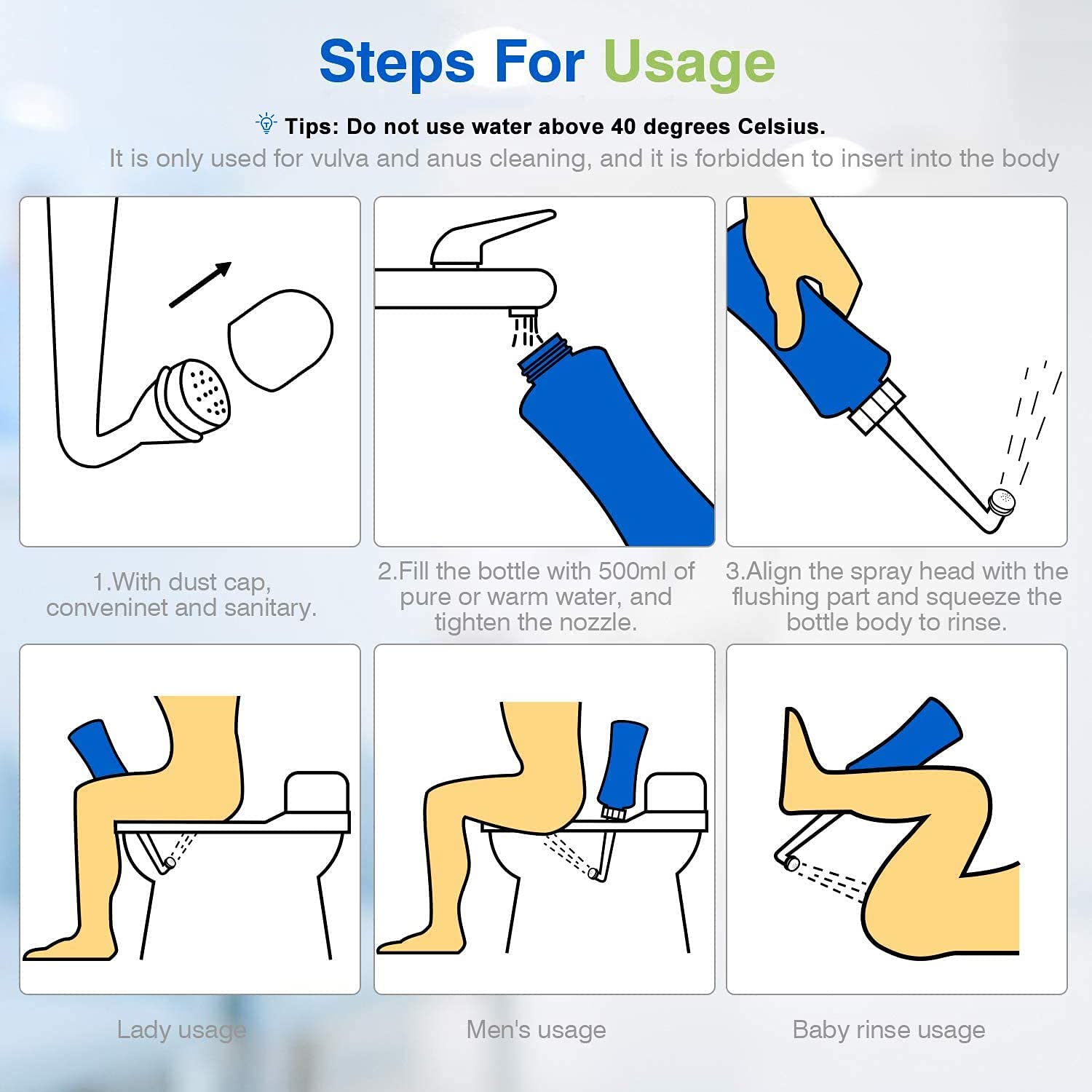 Steps For Usage

Tips: Do not use water above 40 degrees Celsius.
It is only used for vulva and anus cleaning, and it is forbidden to insert into the body

1.With dust cap, conveninet and sanitary.

2.Fill the bottle with 500ml of pure or warm water, and tighten the nozzle.

3.Align the spray head with the flushing part and squeeze the bottle body to rinse.

Lady usage

Men's usage

Baby rinse usage