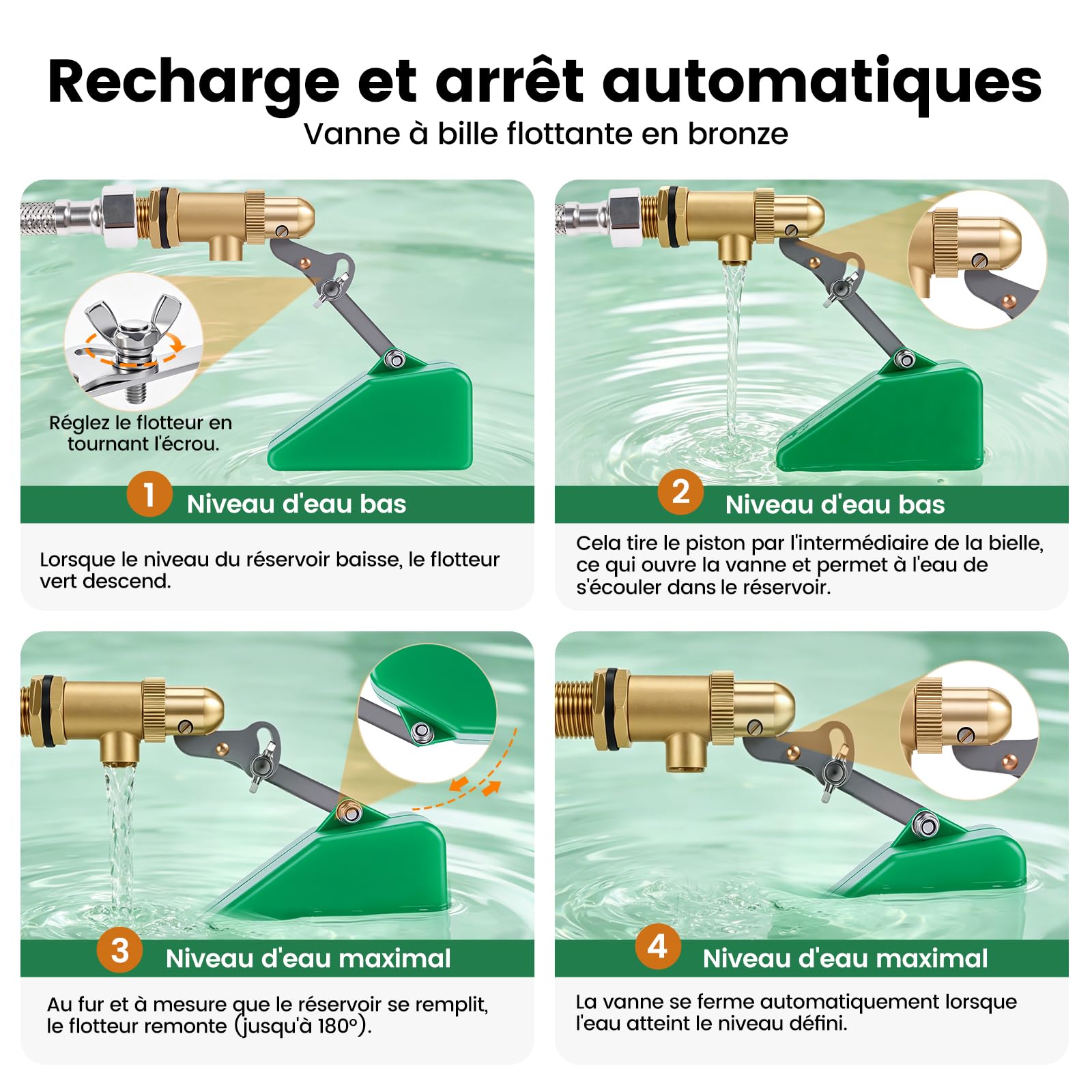 Recharge et arrêt automatiques
Vanne à bille flottante en bronze

Réglez le flotteur en tournant l'écrou.

1 Niveau d'eau bas

Lorsque le niveau du réservoir baisse, le flotteur vert descend.

2 Niveau d'eau bas

Cela tire le piston par l'intermédiaire de la bielle, ce qui ouvre la vanne et permet à l'eau de s'écouler dans le réservoir.

3 Niveau d'eau maximal

Au fur et à mesure que le réservoir se remplit, le flotteur remonte (jusqu'à 180°).

4 Niveau d'eau maximal

La vanne se ferme automatiquement lorsque l'eau atteint le niveau défini.