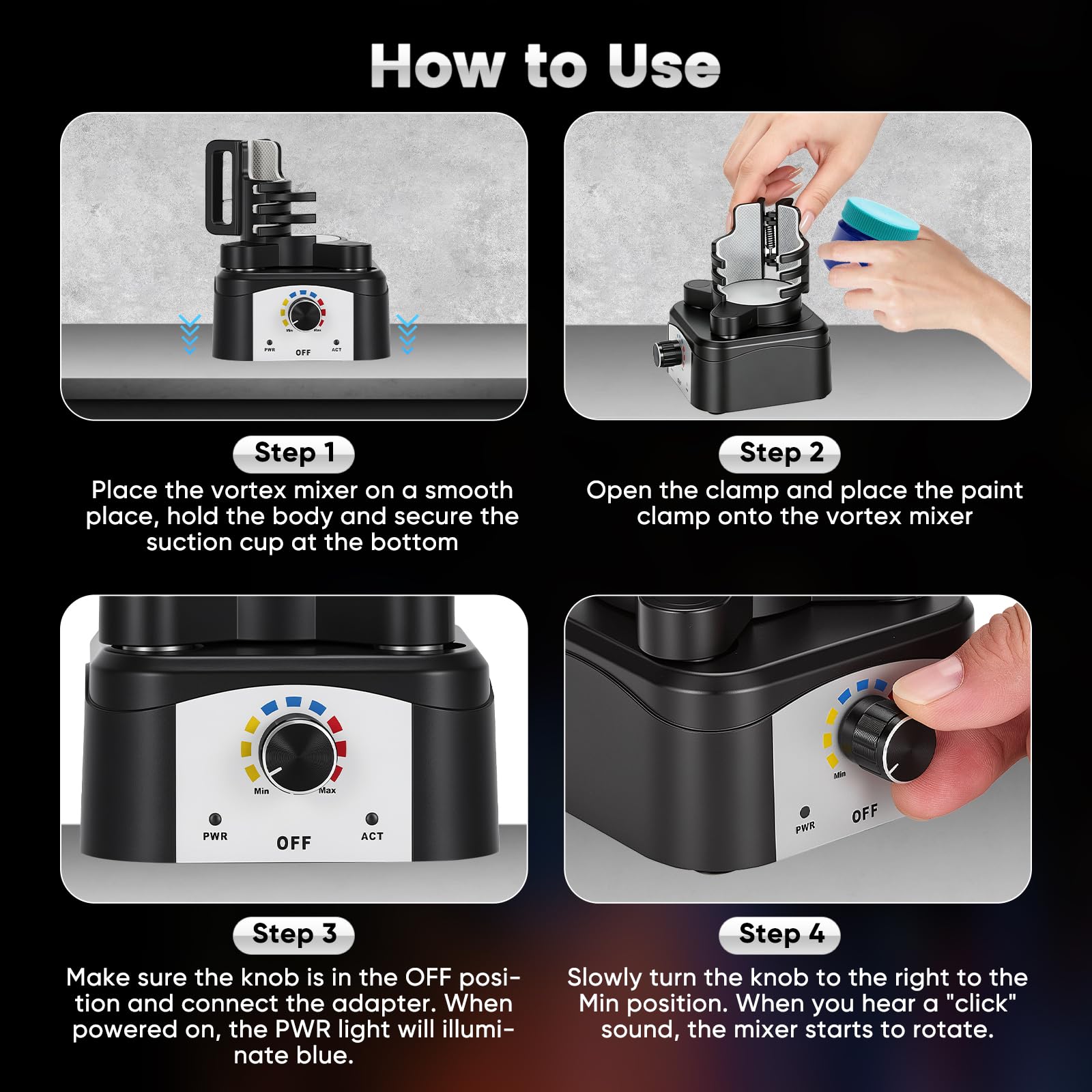 How to Use

Min Max PWR OFF ACT

Step 1
Place the vortex mixer on a smooth place, hold the body and secure the suction cup at the bottom

Step 2
Open the clamp and place the paint clamp onto the vortex mixer

Min Max PWR OFF ACT

Step 3
Make sure the knob is in the OFF position and connect the adapter. When powered on, the PWR light will illuminate blue.

Min PWR OFF

Step 4
Slowly turn the knob to the right to the Min position. When you hear a "click" sound, the mixer starts to rotate.