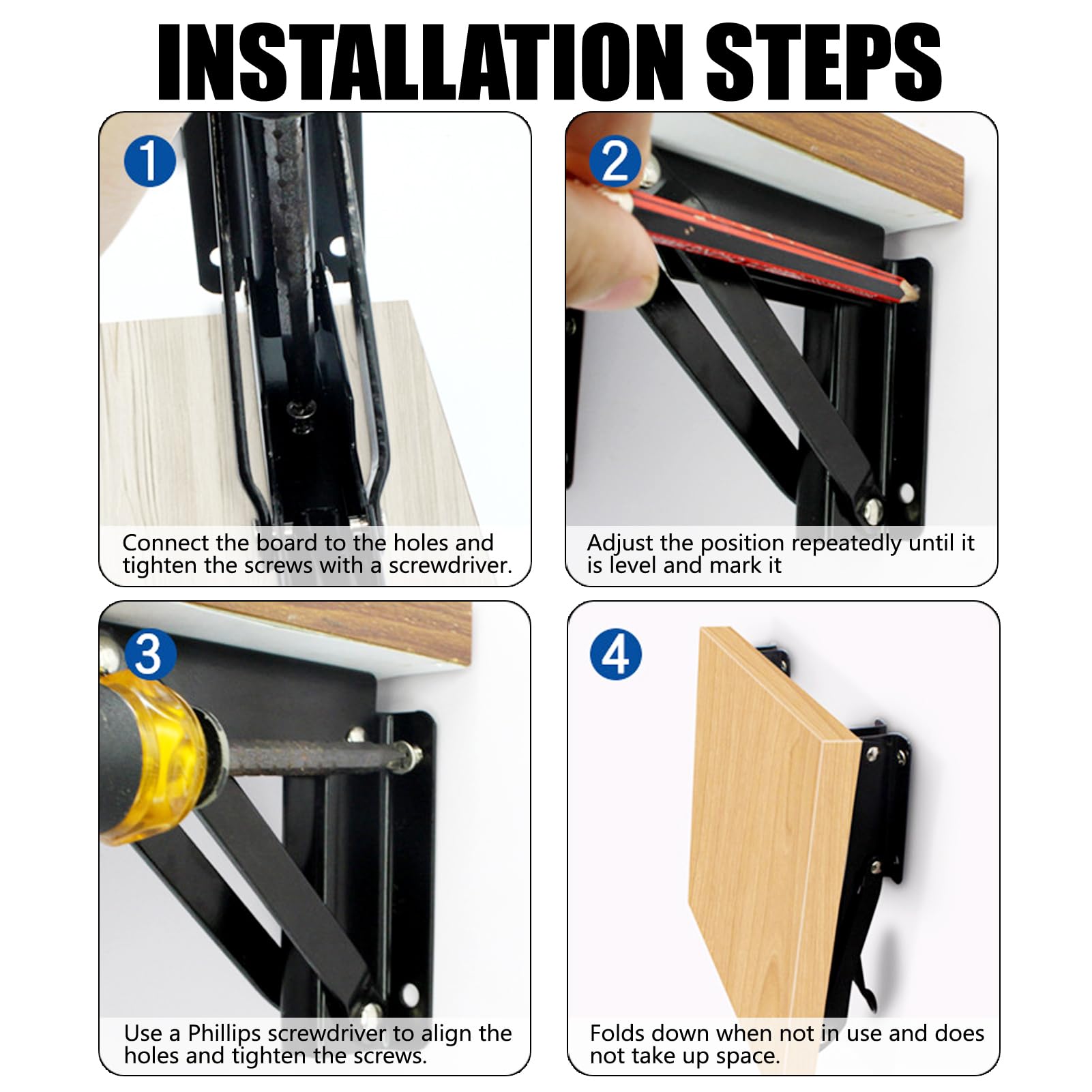 INSTALLATION STEPS

1
Connect the board to the holes and tighten the screws with a screwdriver.

2
Adjust the position repeatedly until it is level and mark it

3
Use a Phillips screwdriver to align the holes and tighten the screws.

4
Folds down when not in use and does not take up space.