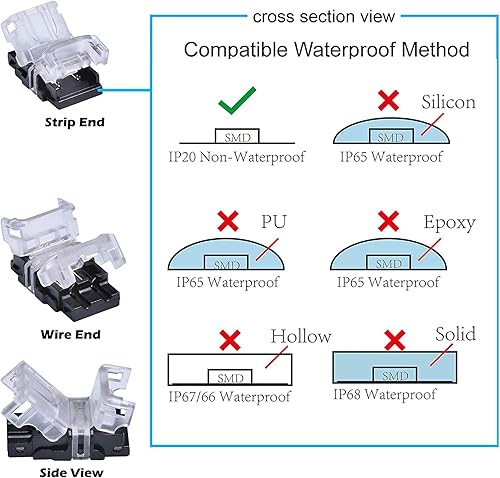 Strip End

Wire End

Side View

cross section view

Compatible Waterproof Method

SMD
IP20 Non-Waterproof

Silicon
SMD
IP65 Waterproof

PU
SMD
IP65 Waterproof

Epoxy
SMD
IP65 Waterproof

Hollow
SMD
IP67/66 Waterproof

Solid
SMD
IP68 Waterproof