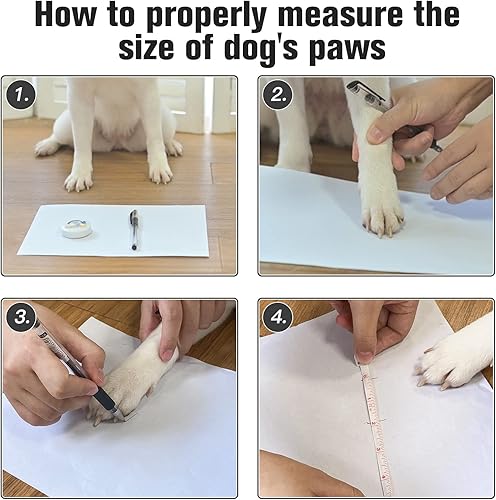 How to properly measure the size of dog's paws

1.

2.

3.

4.