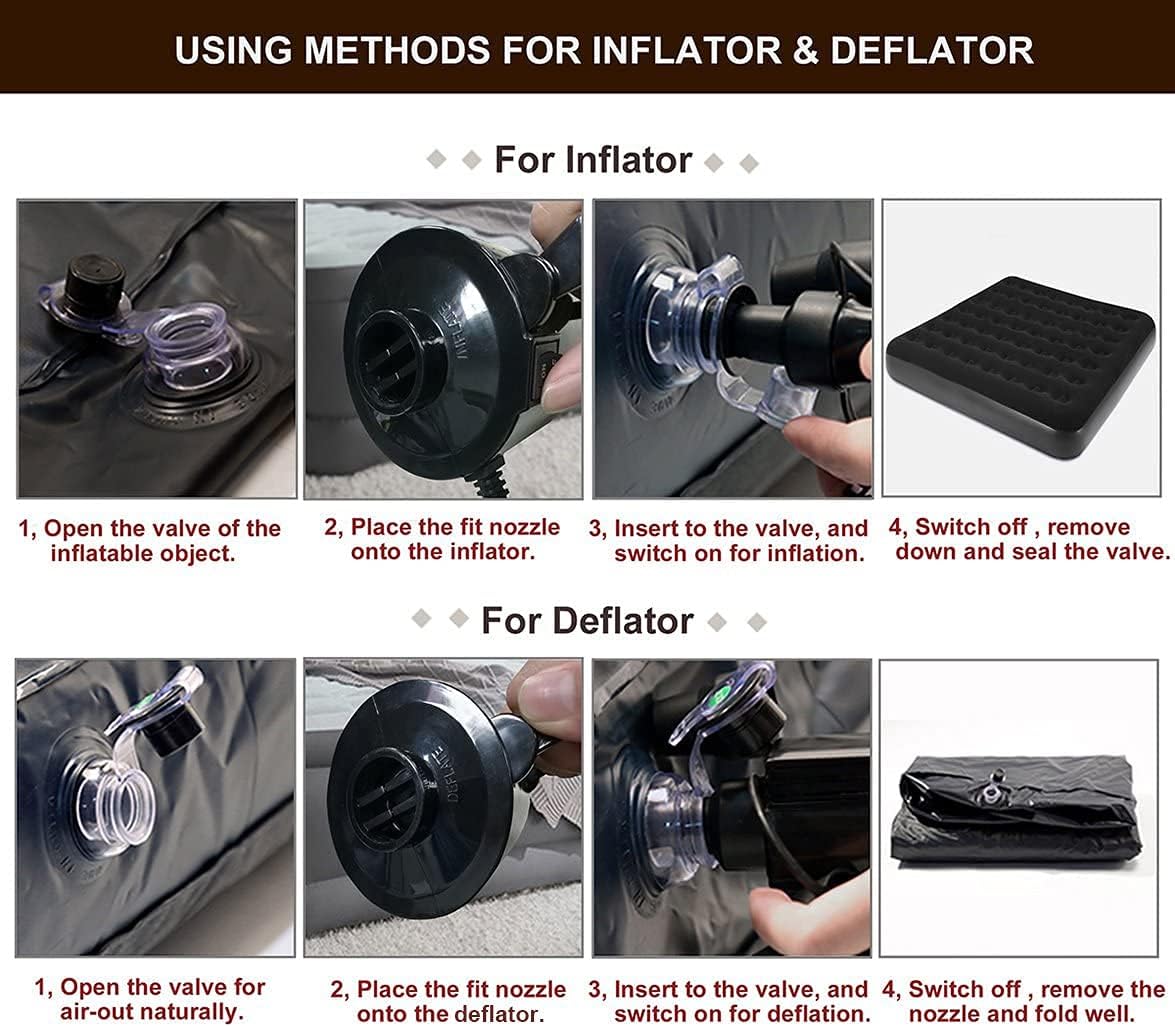 USING METHODS FOR INFLATOR & DEFLATOR

For Inflator

INFLATE

1, Open the valve of the inflatable object.

2, Place the fit nozzle onto the inflator.

3, Insert to the valve, and switch on for inflation.

4, Switch off , remove down and seal the valve.

For Deflator

DEFLATE

1, Open the valve for air-out naturally.

2, Place the fit nozzle onto the deflator.

3, Insert to the valve, and switch on for deflation.

4, Switch off , remove the nozzle and fold well.