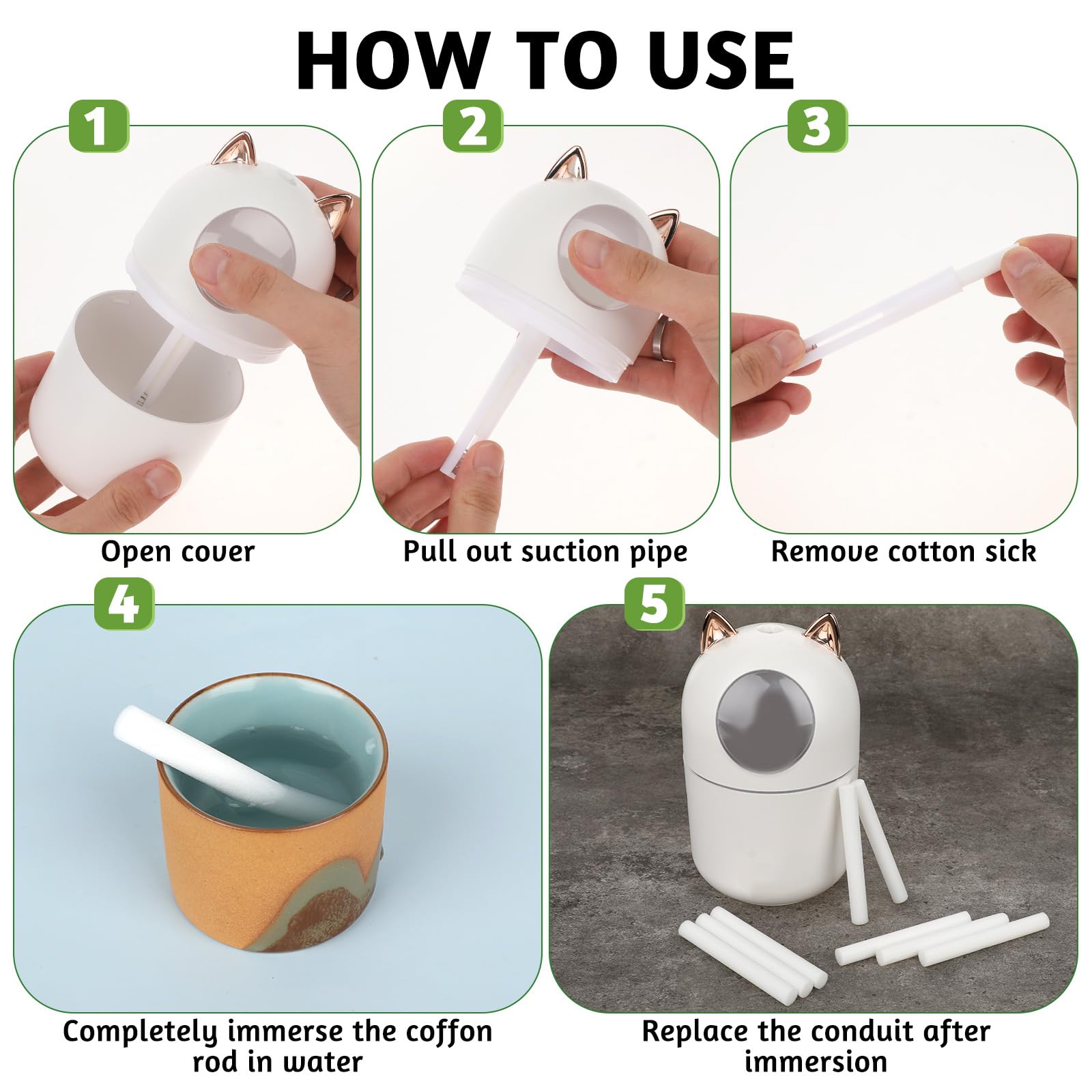 HOW TO USE

1

Open cover

2

Pull out suction pipe

3

Remove cotton sick

4

Completely immerse the coffon rod in water

5

Replace the conduit after immersion