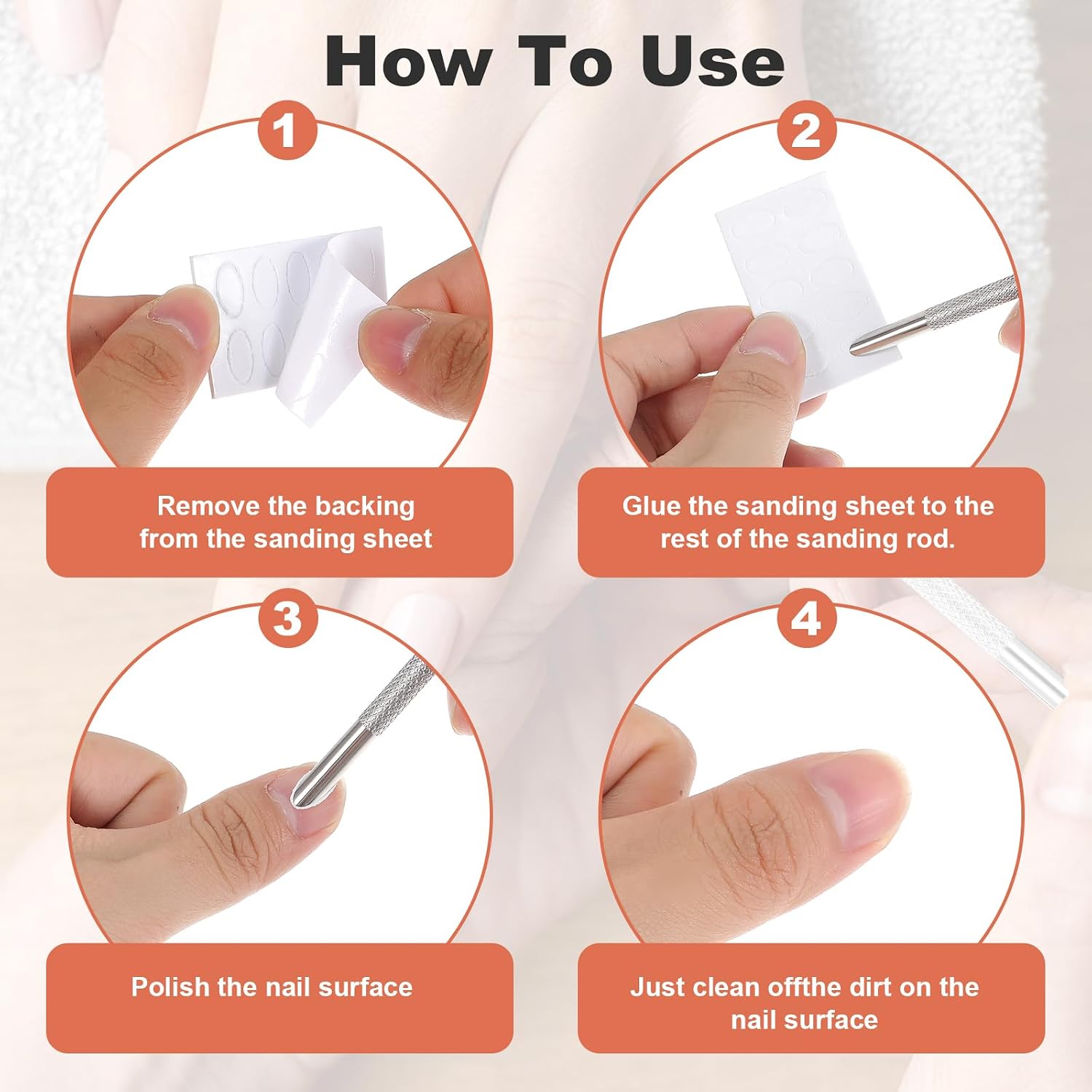 How To Use

1

Remove the backing from the sanding sheet

2

Glue the sanding sheet to the rest of the sanding rod.

3

Polish the nail surface

4

Just clean offthe dirt on the nail surface