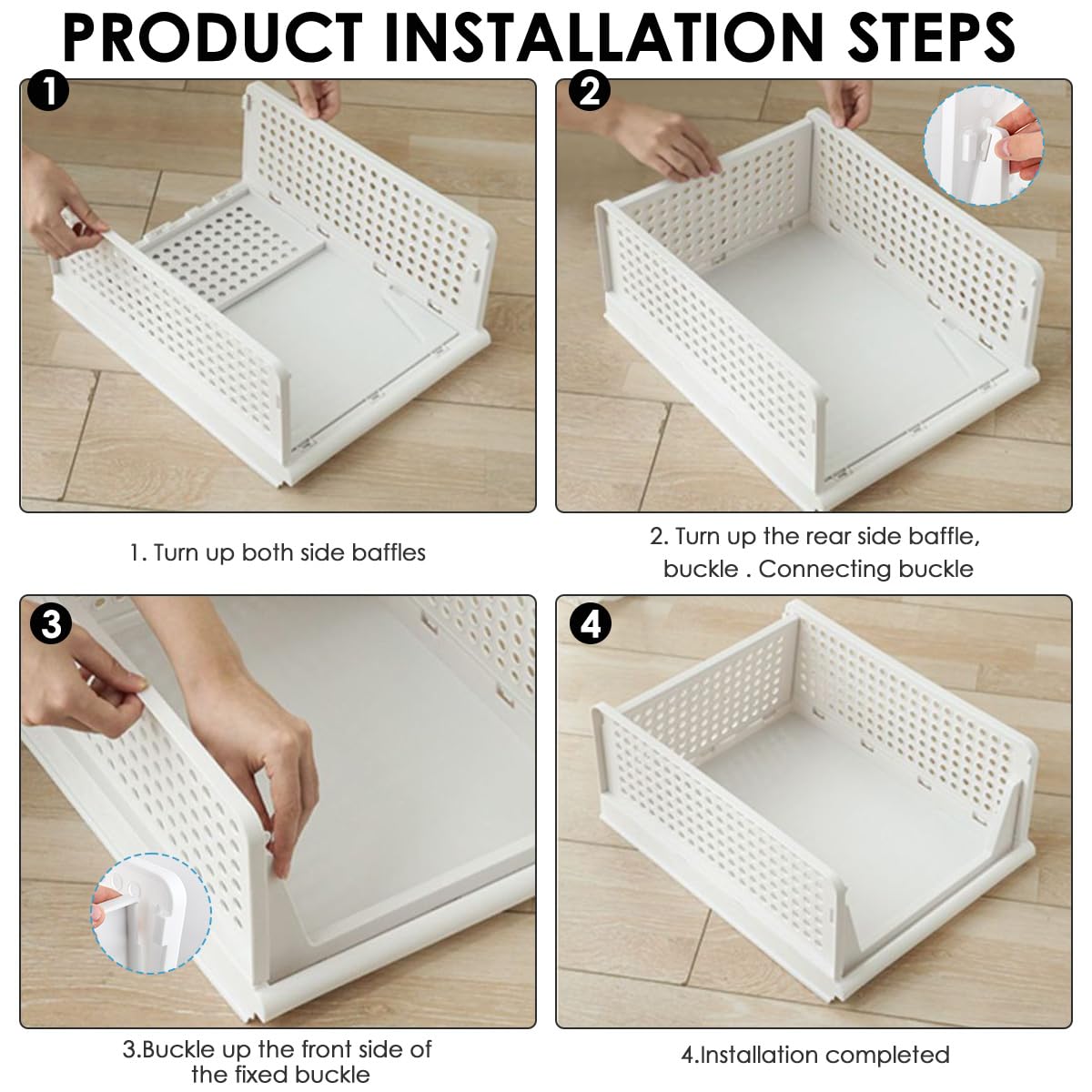 PRODUCT INSTALLATION STEPS

1

1. Turn up both side baffles

2

2. Turn up the rear side baffle, buckle . Connecting buckle

3

3.Buckle up the front side of the fixed buckle

4

4.Installation completed