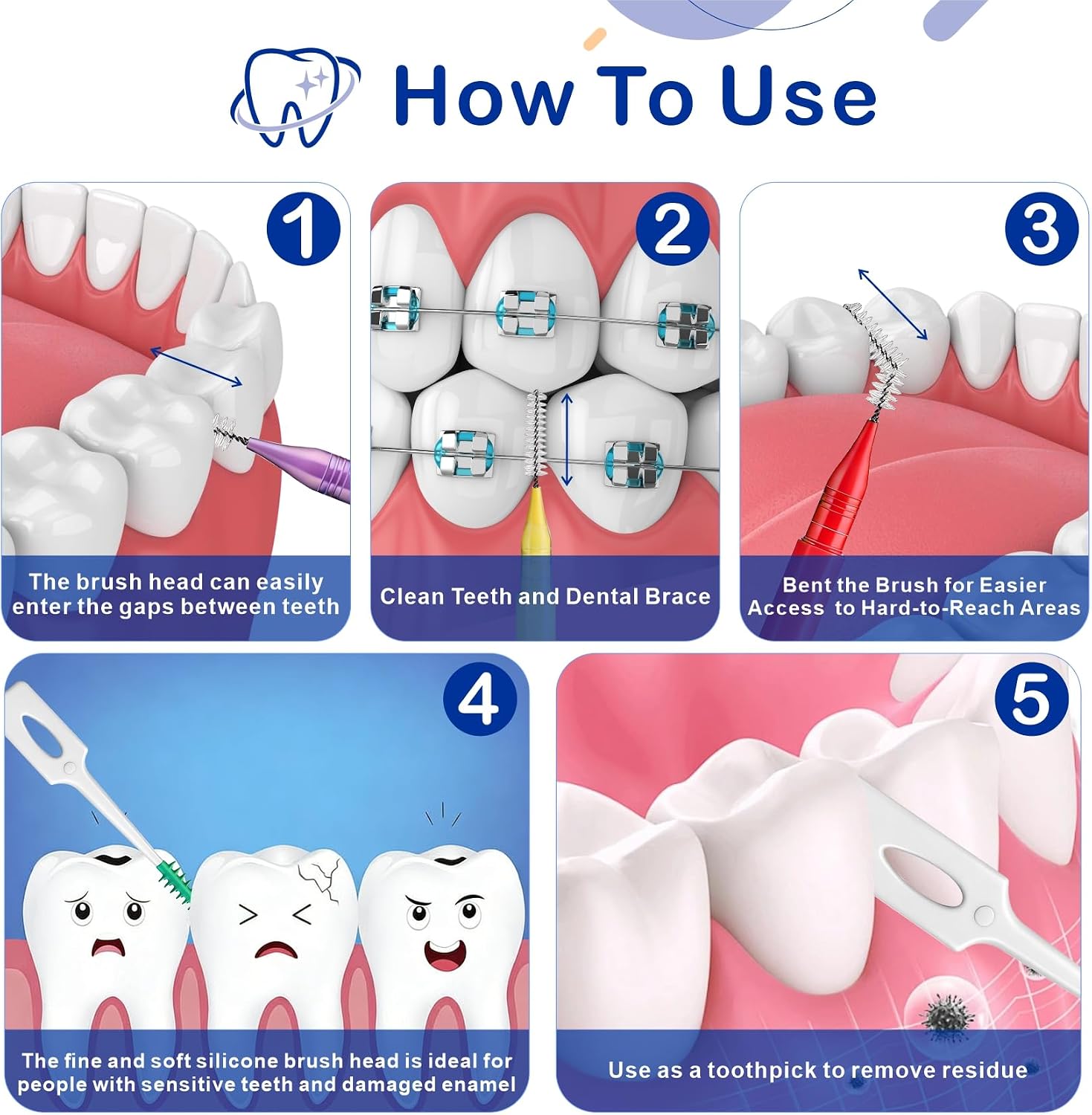 How To Use

1

The brush head can easily enter the gaps between teeth

2

Clean Teeth and Dental Brace

3

Bent the Brush for Easier Access to Hard-to-Reach Areas

4

The fine and soft silicone brush head is ideal for people with sensitive teeth and damaged enamel

5

Use as a toothpick to remove residue