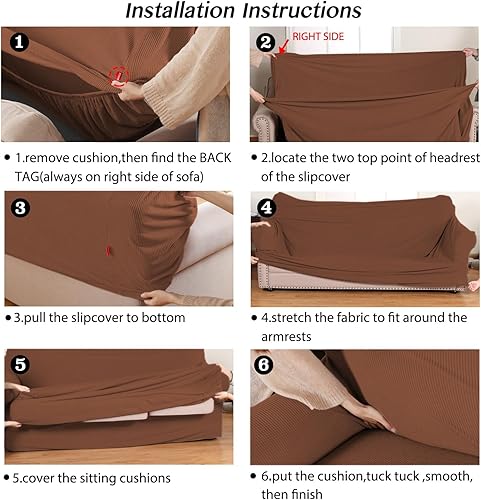 Installation Instructions

1

• 1.remove cushion,then find the BACK TAG(always on right side of sofa)

2 RIGHT SIDE

• 2.locate the two top point of headrest of the slipcover

3

• 3.pull the slipcover to bottom

4

• 4.stretch the fabric to fit around the armrests

5

• 5.cover the sitting cushions

6

• 6.put the cushion,tuck tuck ,smooth, then finish