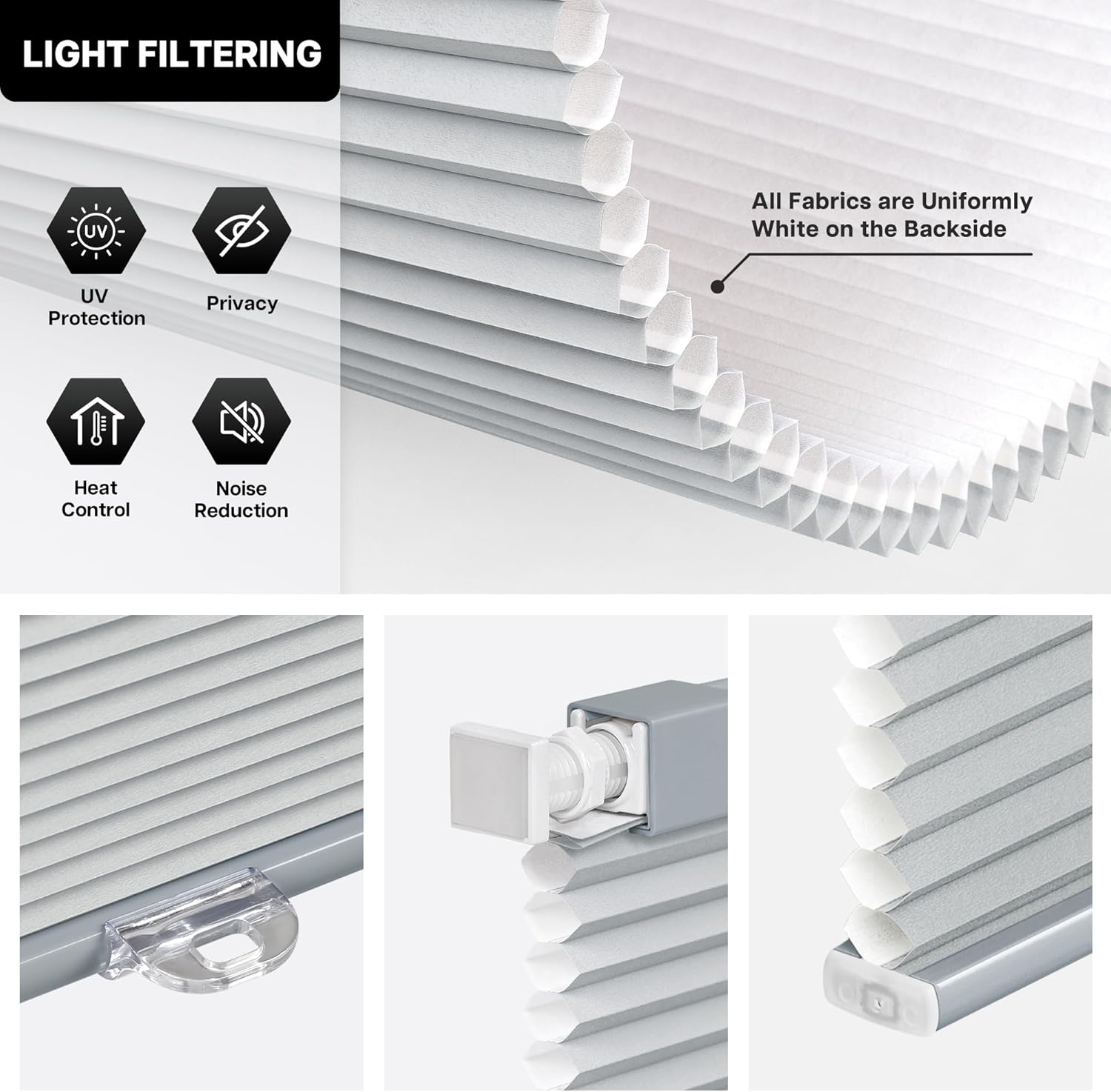 LIGHT FILTERING

UV

UV Protection

Privacy

Heat Control

Noise Reduction

All Fabrics are Uniformly White on the Backside